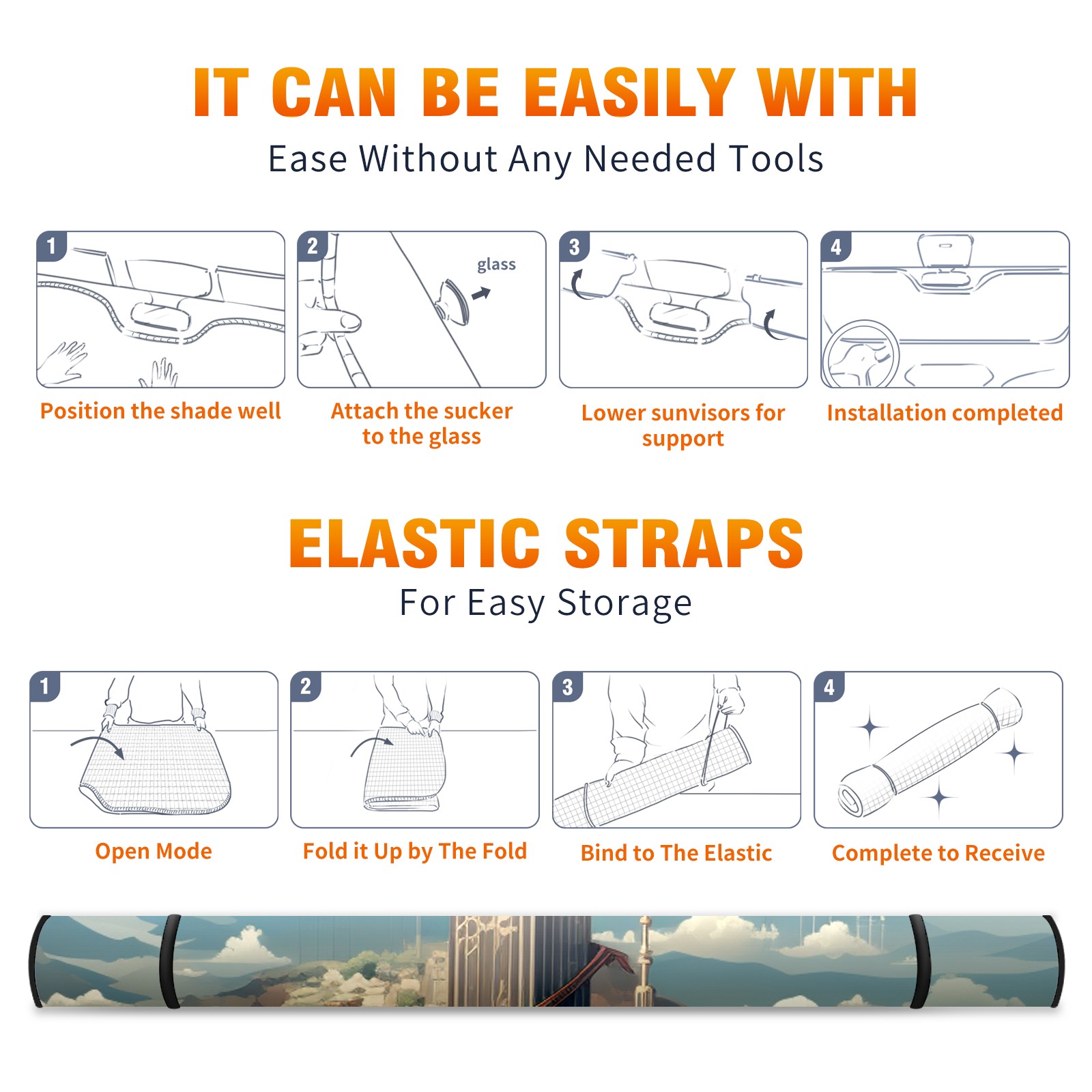 IT CAN BE EASILY WITH
Ease Without Any Needed Tools

1
Position the shade well

2
glass
Attach the sucker to the glass

3
Lower sunvisors for support

4
Installation completed

ELASTIC STRAPS
For Easy Storage

1
Open Mode

2
Fold it Up by The Fold

3
Bind to The Elastic

4
Complete to Receive