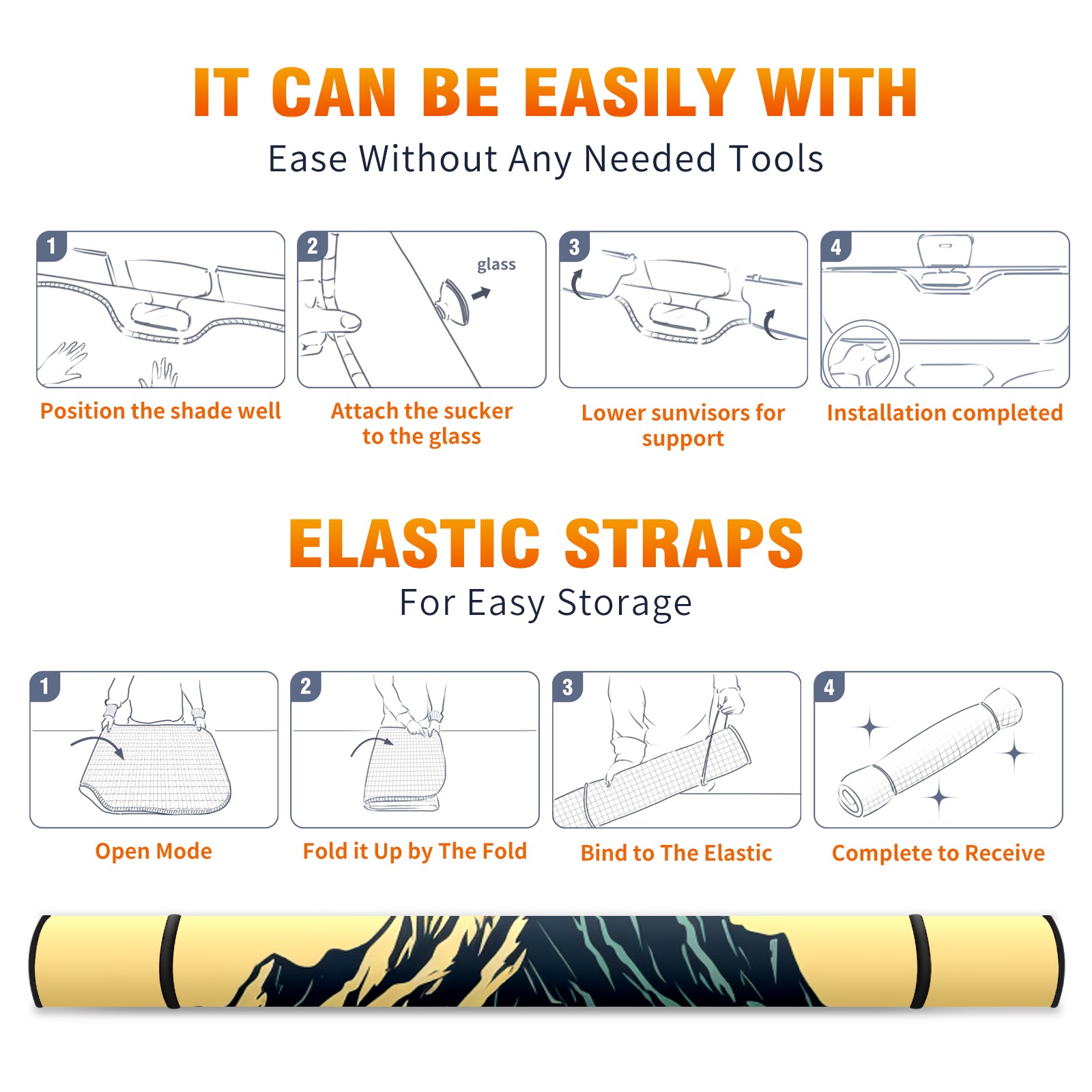 IT CAN BE EASILY WITH

Ease Without Any Needed Tools

1

Position the shade well

2

glass

Attach the sucker to the glass

3

Lower sunvisors for support

4

Installation completed

ELASTIC STRAPS

For Easy Storage

1

Open Mode

2

Fold it Up by The Fold

3

Bind to The Elastic

4

Complete to Receive