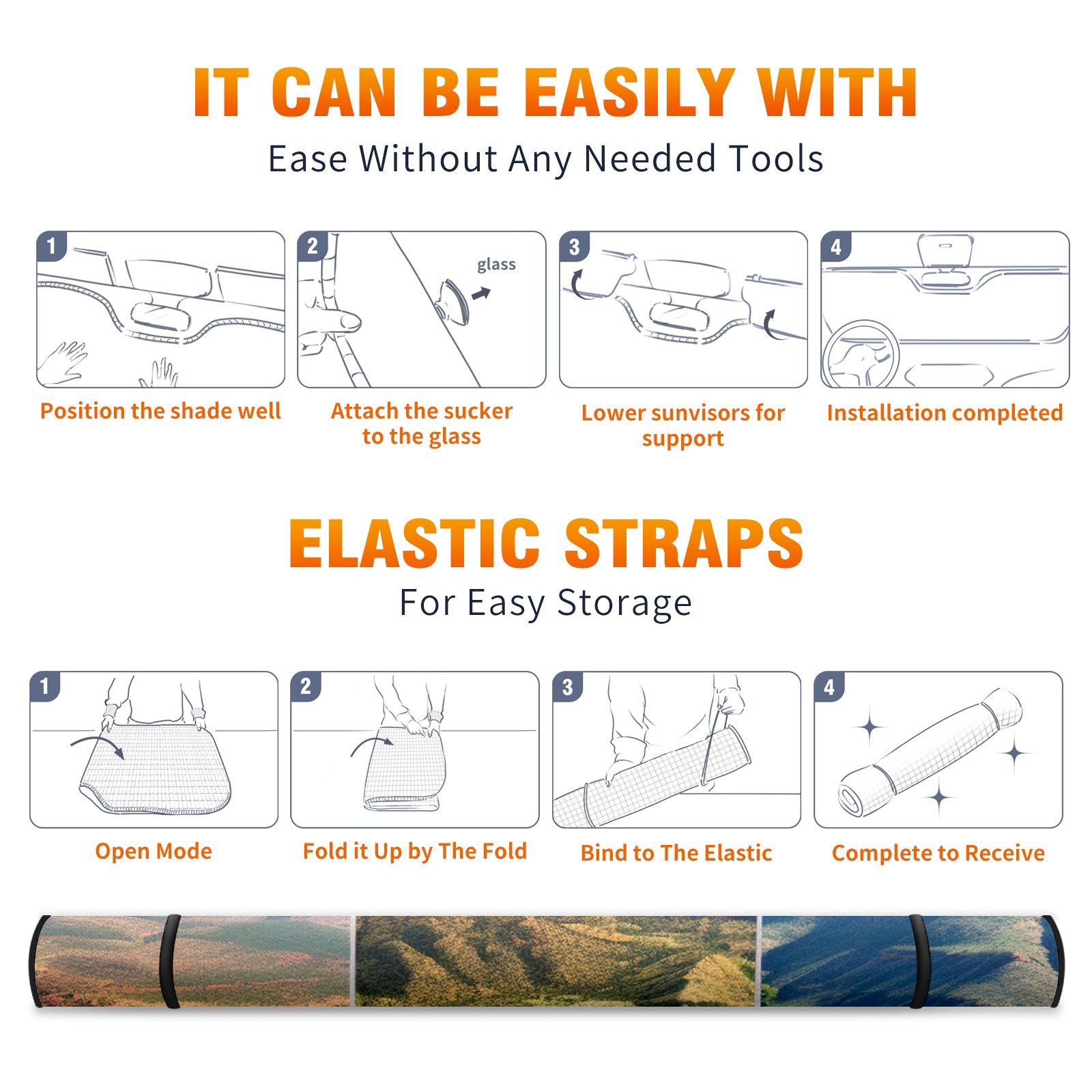 IT CAN BE EASILY WITH
Ease Without Any Needed Tools

1
Position the shade well

2
glass
Attach the sucker to the glass

3
Lower sunvisors for support

4
Installation completed

ELASTIC STRAPS
For Easy Storage

1
Open Mode

2
Fold it Up by The Fold

3
Bind to The Elastic

4
Complete to Receive