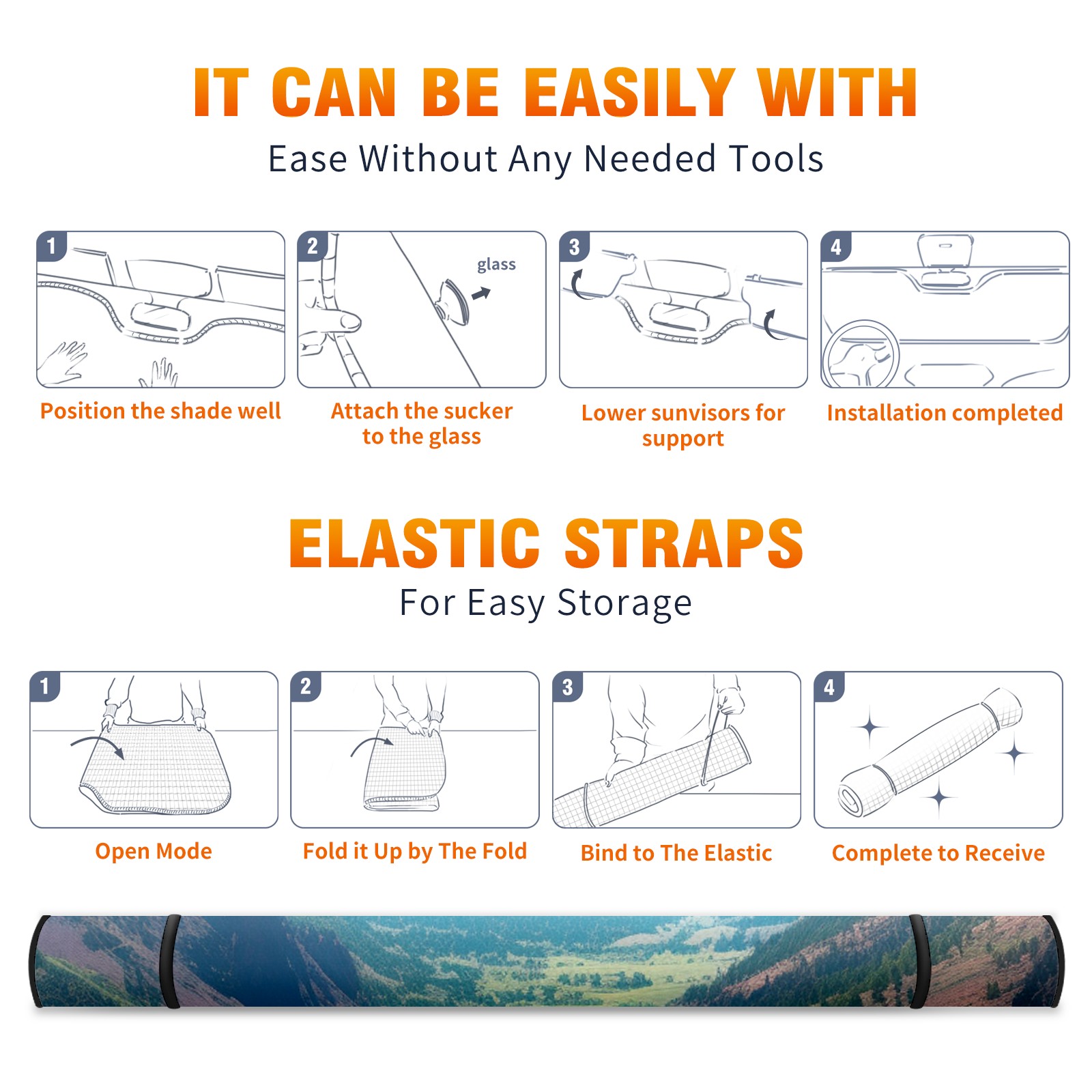 IT CAN BE EASILY WITH
Ease Without Any Needed Tools

1
Position the shade well

2
glass
Attach the sucker to the glass

3
Lower sunvisors for support

4
Installation completed

ELASTIC STRAPS
For Easy Storage

1
Open Mode

2
Fold it Up by The Fold

3
Bind to The Elastic

4
Complete to Receive