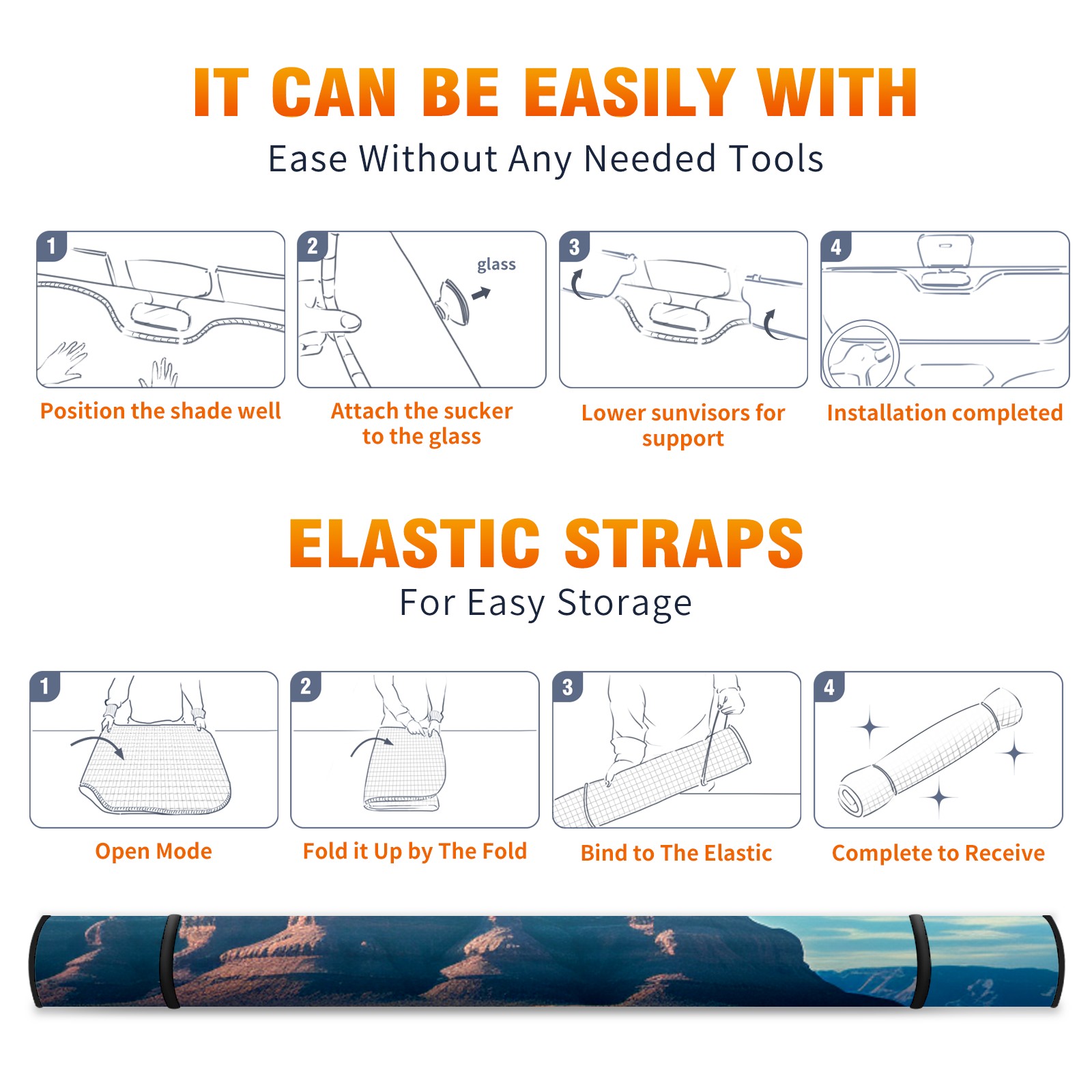 IT CAN BE EASILY WITH
Ease Without Any Needed Tools

1
Position the shade well

2
glass
Attach the sucker to the glass

3
Lower sunvisors for support

4
Installation completed

ELASTIC STRAPS
For Easy Storage

1
Open Mode

2
Fold it Up by The Fold

3
Bind to The Elastic

4
Complete to Receive