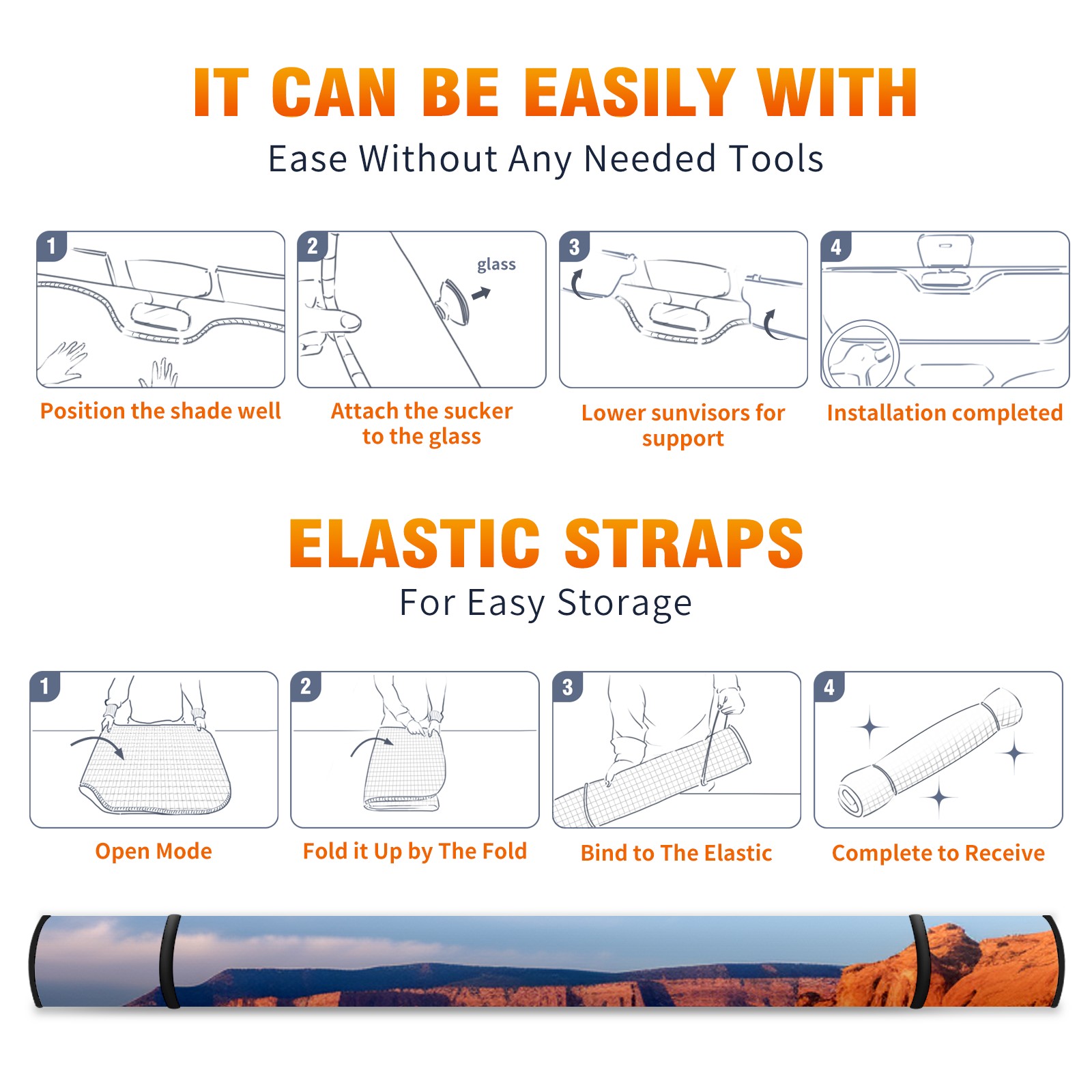 IT CAN BE EASILY WITH

Ease Without Any Needed Tools

1

Position the shade well

2

glass

Attach the sucker to the glass

3

Lower sunvisors for support

4

Installation completed

ELASTIC STRAPS

For Easy Storage

1

Open Mode

2

Fold it Up by The Fold

3

Bind to The Elastic

4

Complete to Receive