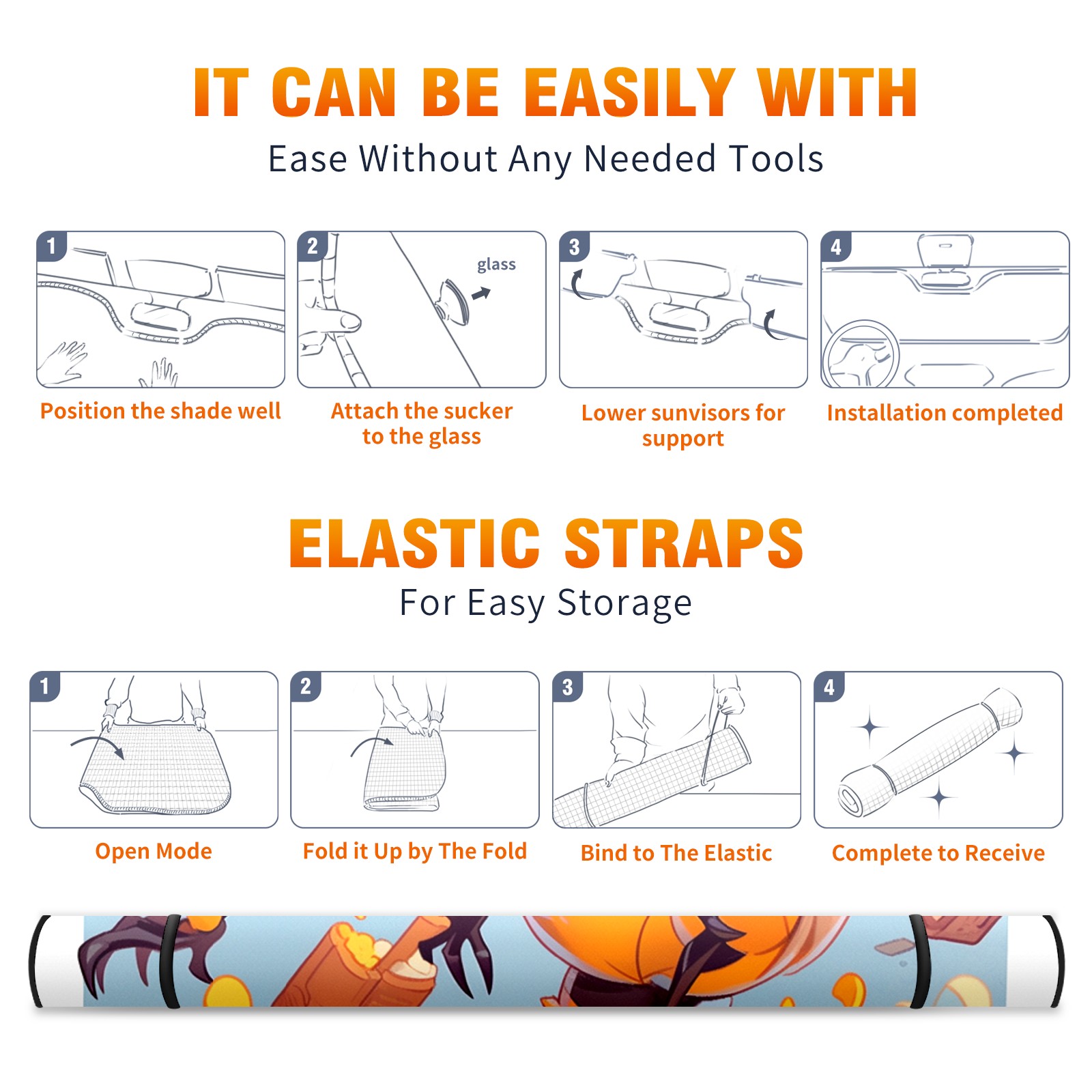 IT CAN BE EASILY WITH

Ease Without Any Needed Tools

1

Position the shade well

2

glass

Attach the sucker to the glass

3

Lower sunvisors for support

4

Installation completed

ELASTIC STRAPS

For Easy Storage

1

Open Mode

2

Fold it Up by The Fold

3

Bind to The Elastic

4

Complete to Receive