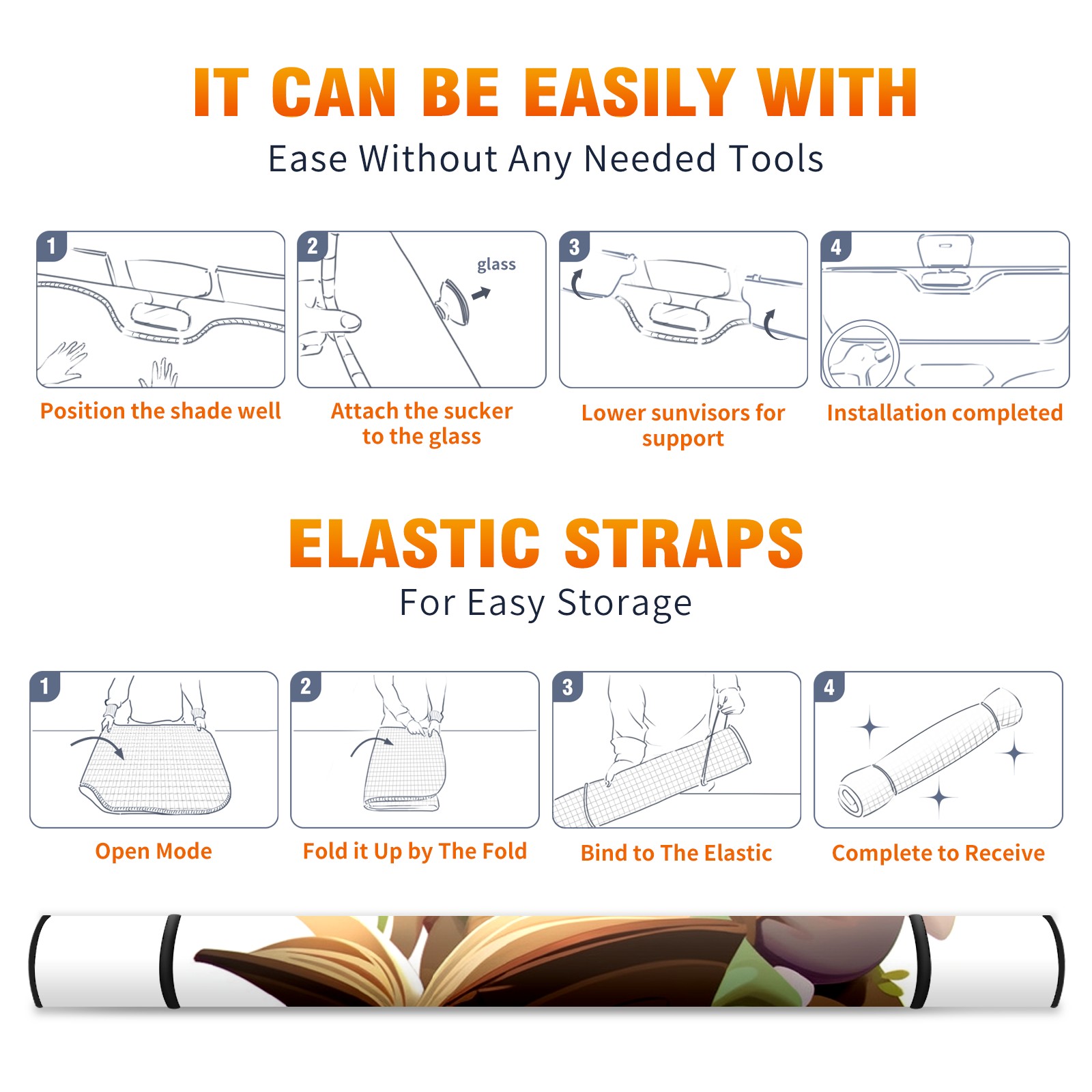 IT CAN BE EASILY WITH
Ease Without Any Needed Tools

1
Position the shade well

2
glass
Attach the sucker to the glass

3
Lower sunvisors for support

4
Installation completed

ELASTIC STRAPS
For Easy Storage

1
Open Mode

2
Fold it Up by The Fold

3
Bind to The Elastic

4
Complete to Receive