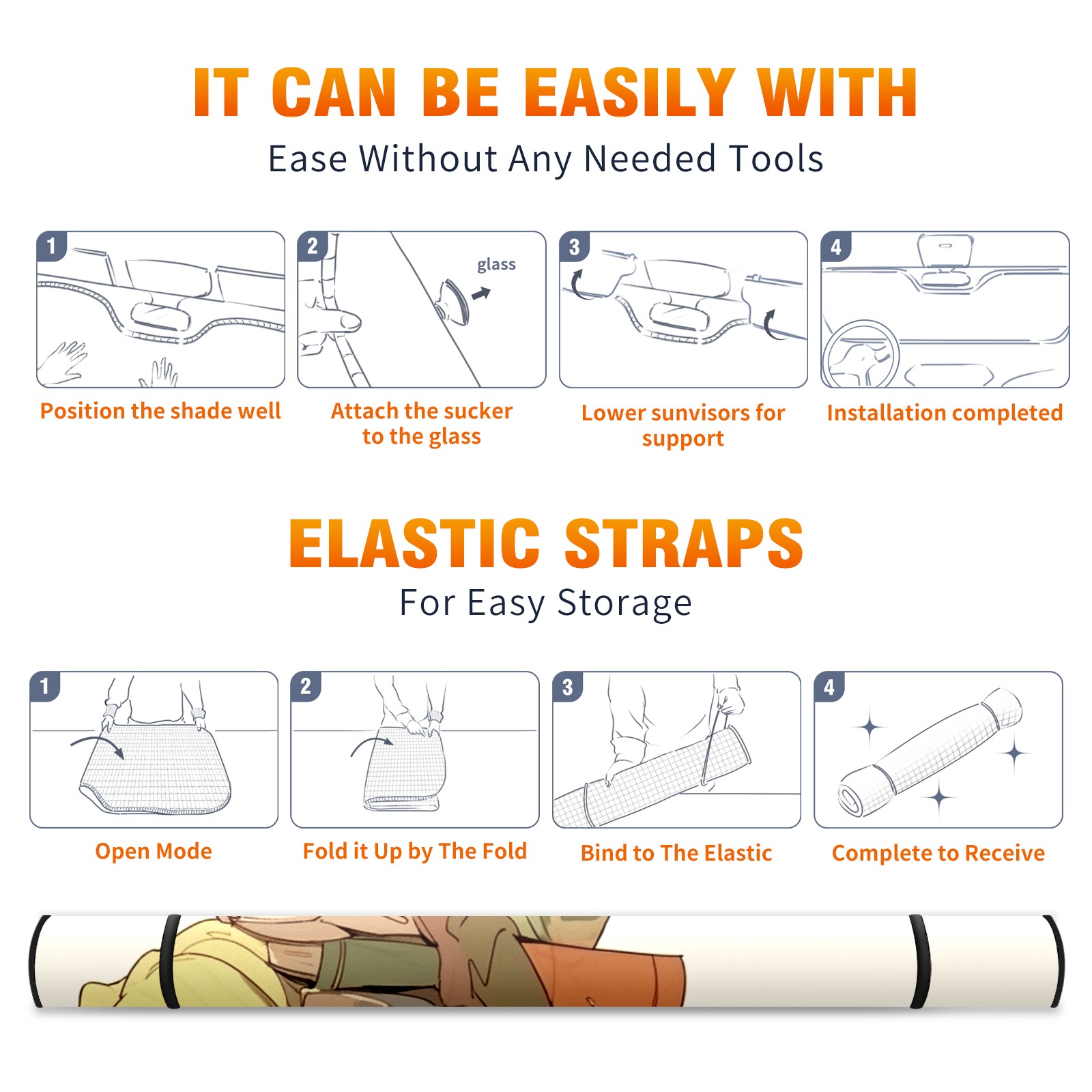 IT CAN BE EASILY WITH
Ease Without Any Needed Tools

1
Position the shade well

2
glass
Attach the sucker to the glass

3
Lower sunvisors for support

4
Installation completed

ELASTIC STRAPS
For Easy Storage

1
Open Mode

2
Fold it Up by The Fold

3
Bind to The Elastic

4
Complete to Receive