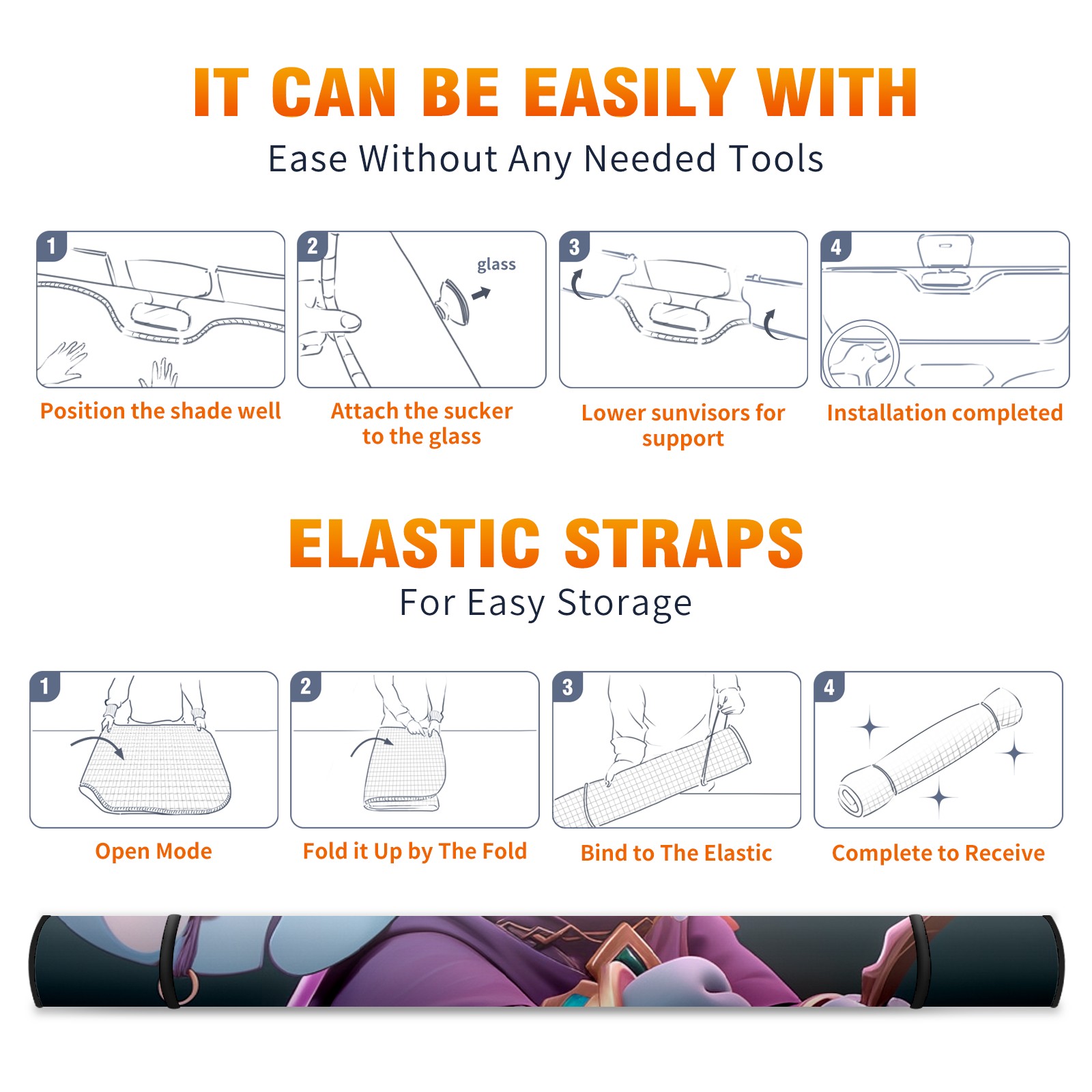 IT CAN BE EASILY WITH

Ease Without Any Needed Tools

1

Position the shade well

2

glass

Attach the sucker to the glass

3

Lower sunvisors for support

4

Installation completed

ELASTIC STRAPS

For Easy Storage

1

Open Mode

2

Fold it Up by The Fold

3

Bind to The Elastic

4

Complete to Receive