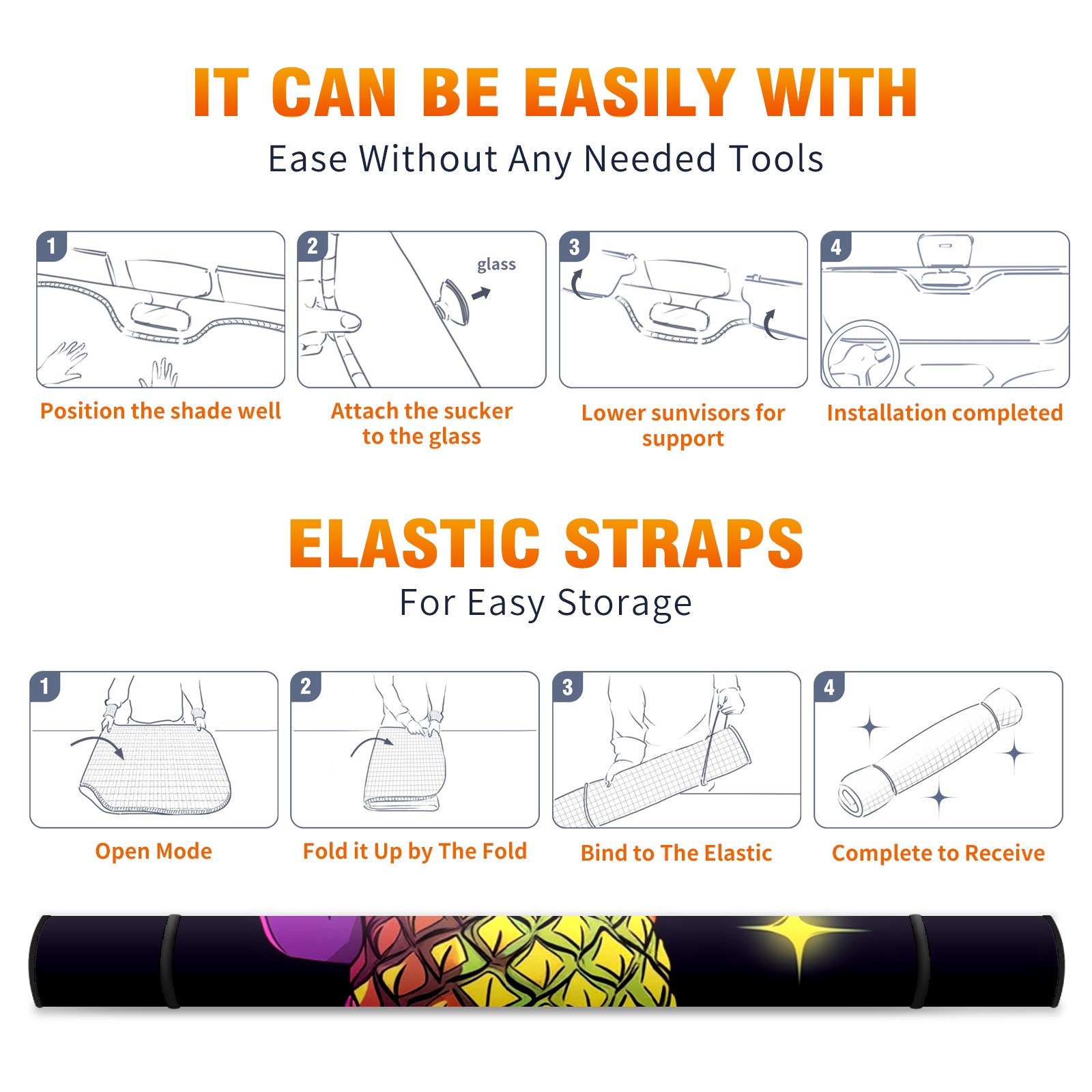 IT CAN BE EASILY WITH

Ease Without Any Needed Tools

1

Position the shade well

2

glass

Attach the sucker to the glass

3

Lower sunvisors for support

4

Installation completed

ELASTIC STRAPS

For Easy Storage

1

Open Mode

2

Fold it Up by The Fold

3

Bind to The Elastic

4

Complete to Receive