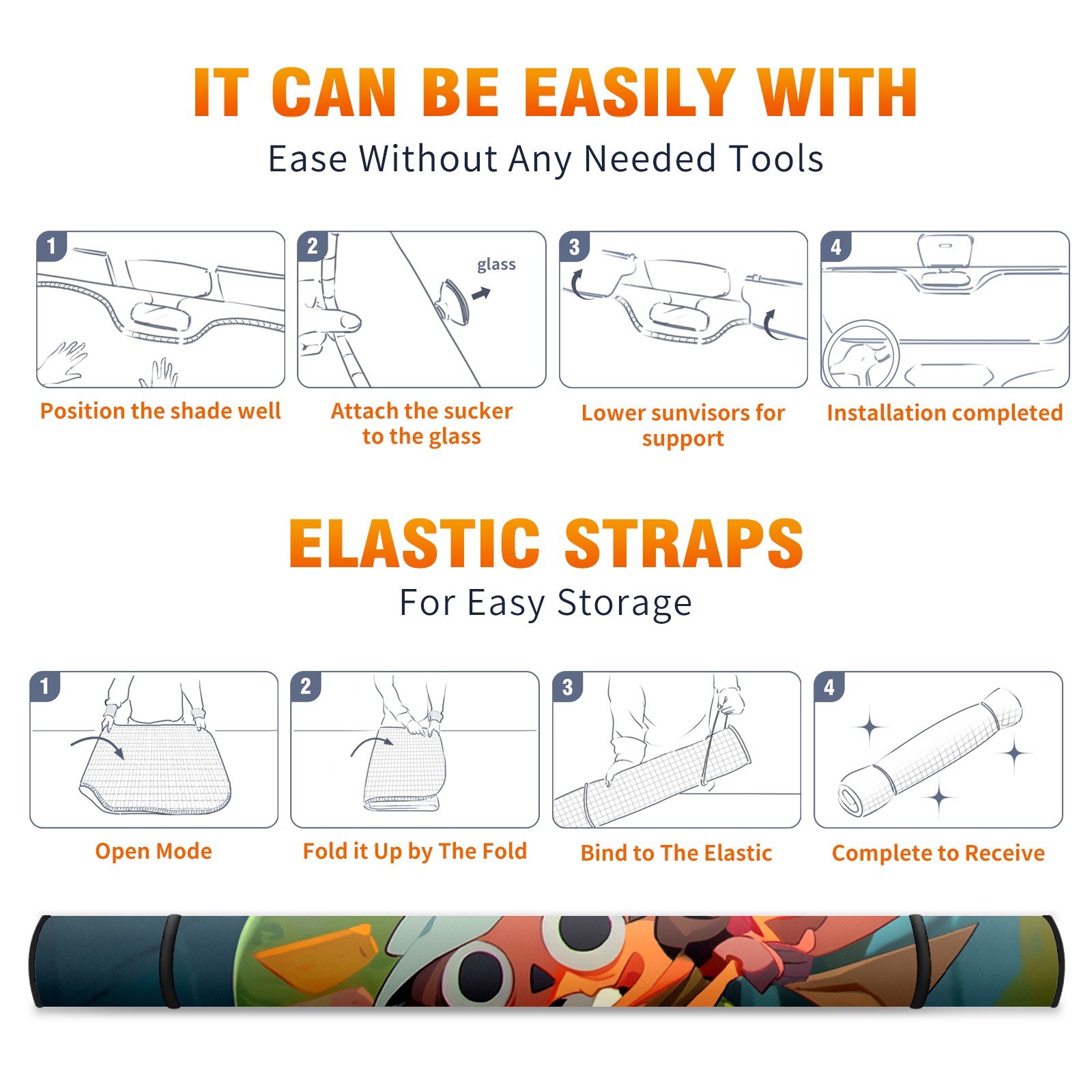 IT CAN BE EASILY WITH
Ease Without Any Needed Tools

1
Position the shade well

2
glass
Attach the sucker to the glass

3
Lower sunvisors for support

4
Installation completed

ELASTIC STRAPS
For Easy Storage

1
Open Mode

2
Fold it Up by The Fold

3
Bind to The Elastic

4
Complete to Receive