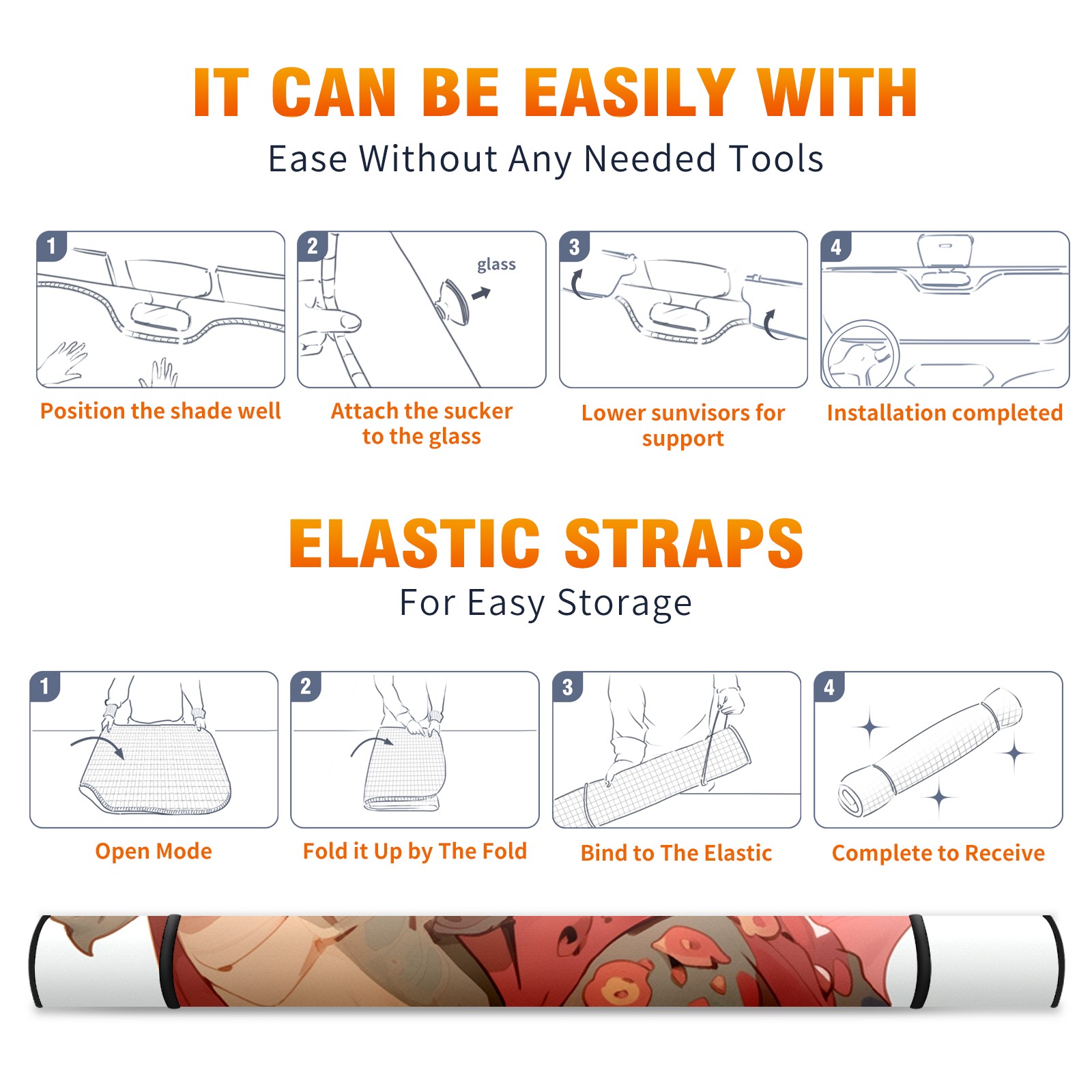 IT CAN BE EASILY WITH
Ease Without Any Needed Tools

1
Position the shade well

2
glass
Attach the sucker to the glass

3
Lower sunvisors for support

4
Installation completed

ELASTIC STRAPS
For Easy Storage

1
Open Mode

2
Fold it Up by The Fold

3
Bind to The Elastic

4
Complete to Receive