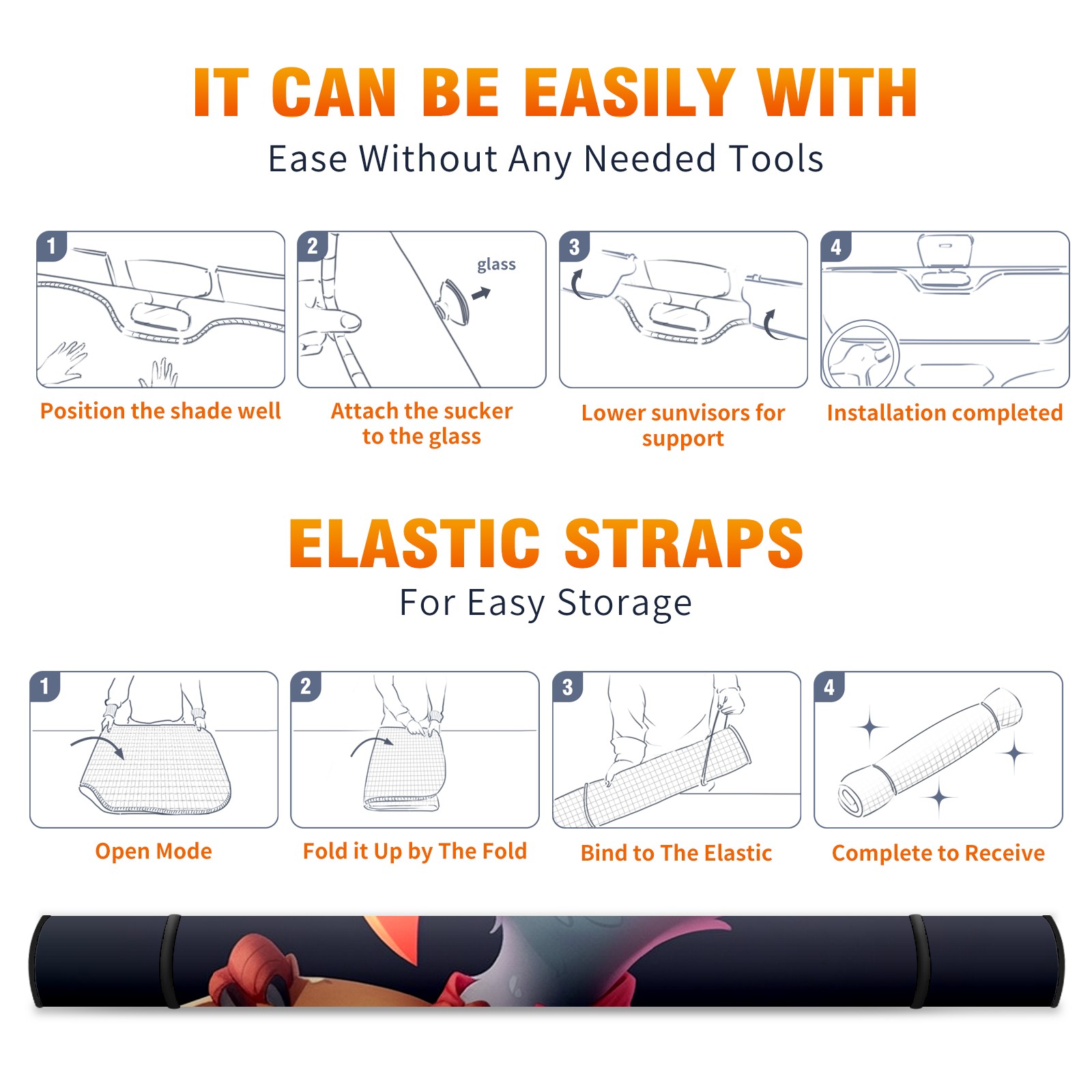 IT CAN BE EASILY WITH

Ease Without Any Needed Tools

1

Position the shade well

2

glass

Attach the sucker to the glass

3

Lower sunvisors for support

4

Installation completed

ELASTIC STRAPS

For Easy Storage

1

Open Mode

2

Fold it Up by The Fold

3

Bind to The Elastic

4

Complete to Receive