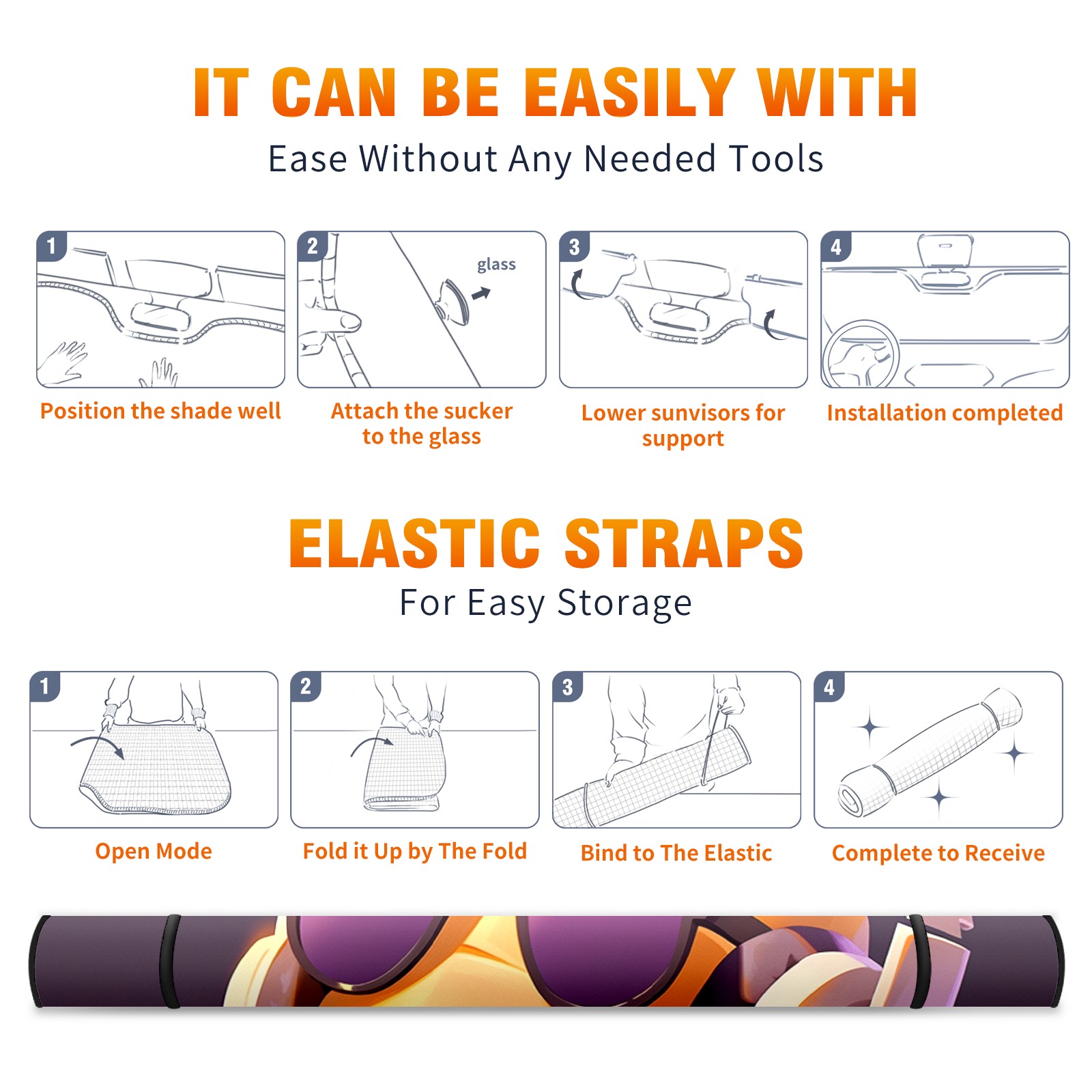 IT CAN BE EASILY WITH
Ease Without Any Needed Tools

1
Position the shade well

2
glass
Attach the sucker to the glass

3
Lower sunvisors for support

4
Installation completed

ELASTIC STRAPS
For Easy Storage

1
Open Mode

2
Fold it Up by The Fold

3
Bind to The Elastic

4
Complete to Receive