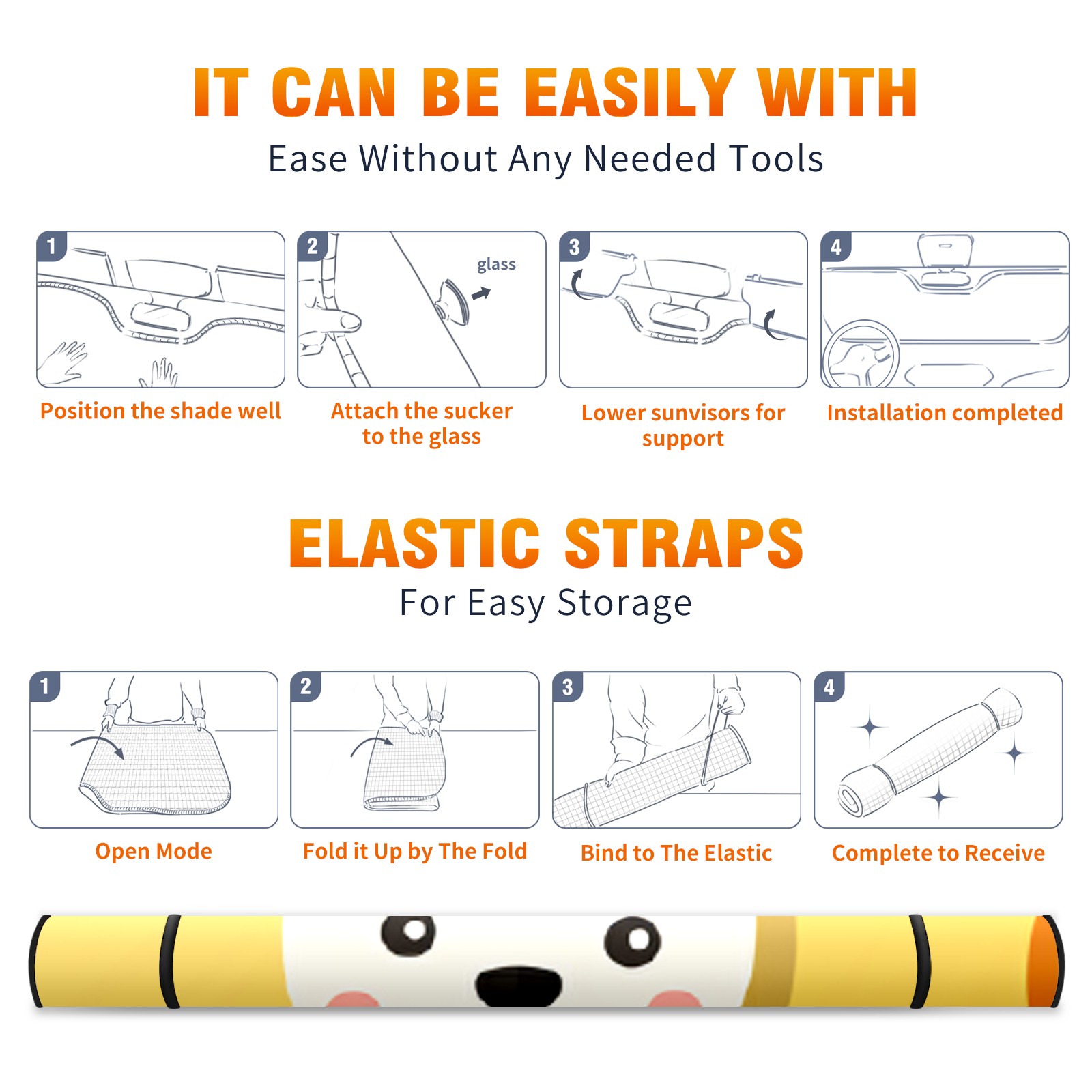 IT CAN BE EASILY WITH

Ease Without Any Needed Tools

1

Position the shade well

2

glass

Attach the sucker to the glass

3

Lower sunvisors for support

4

Installation completed

ELASTIC STRAPS

For Easy Storage

1

Open Mode

2

Fold it Up by The Fold

3

Bind to The Elastic

4

Complete to Receive