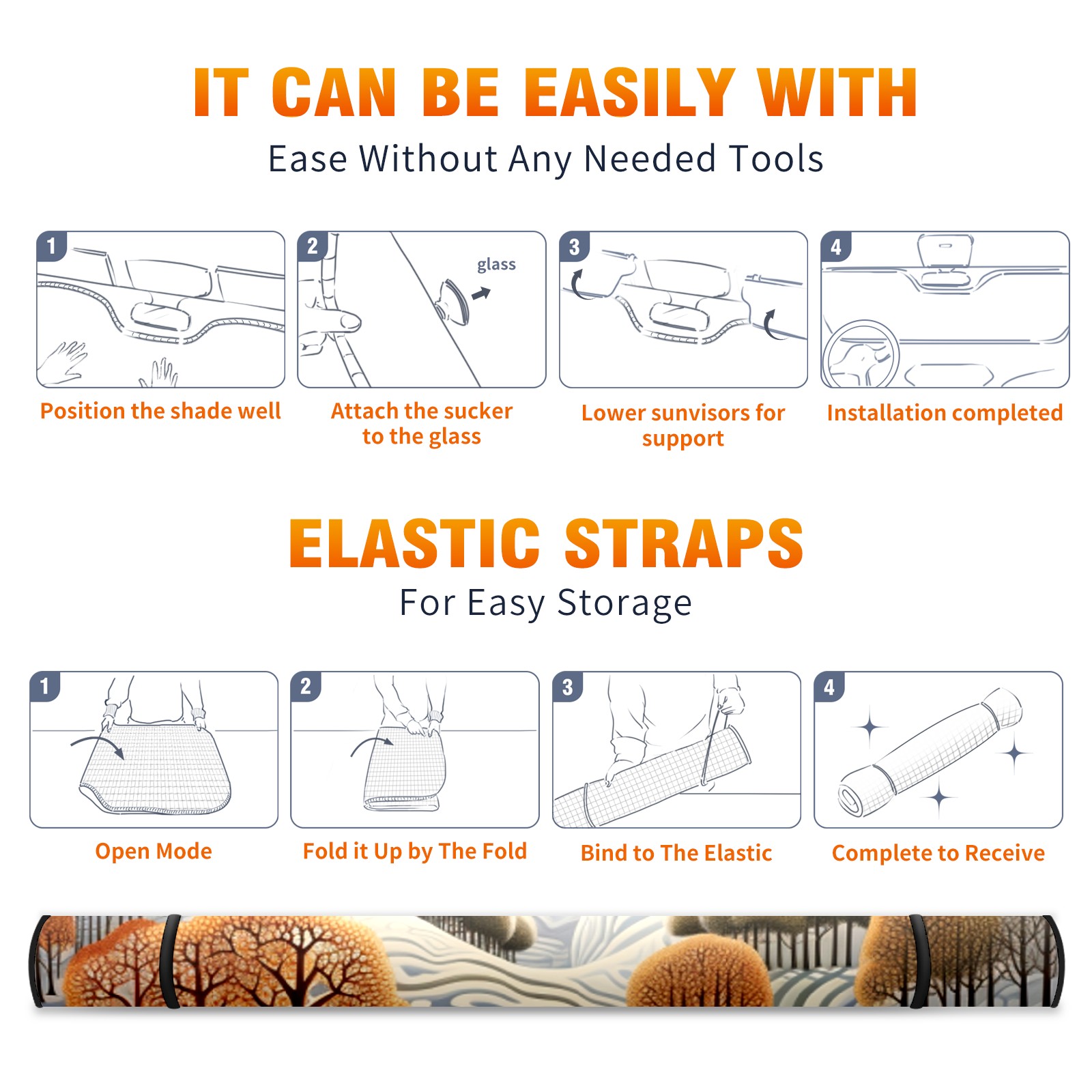 IT CAN BE EASILY WITH

Ease Without Any Needed Tools

1

Position the shade well

2

glass

Attach the sucker to the glass

3

Lower sunvisors for support

4

Installation completed

ELASTIC STRAPS

For Easy Storage

1

Open Mode

2

Fold it Up by The Fold

3

Bind to The Elastic

4

Complete to Receive