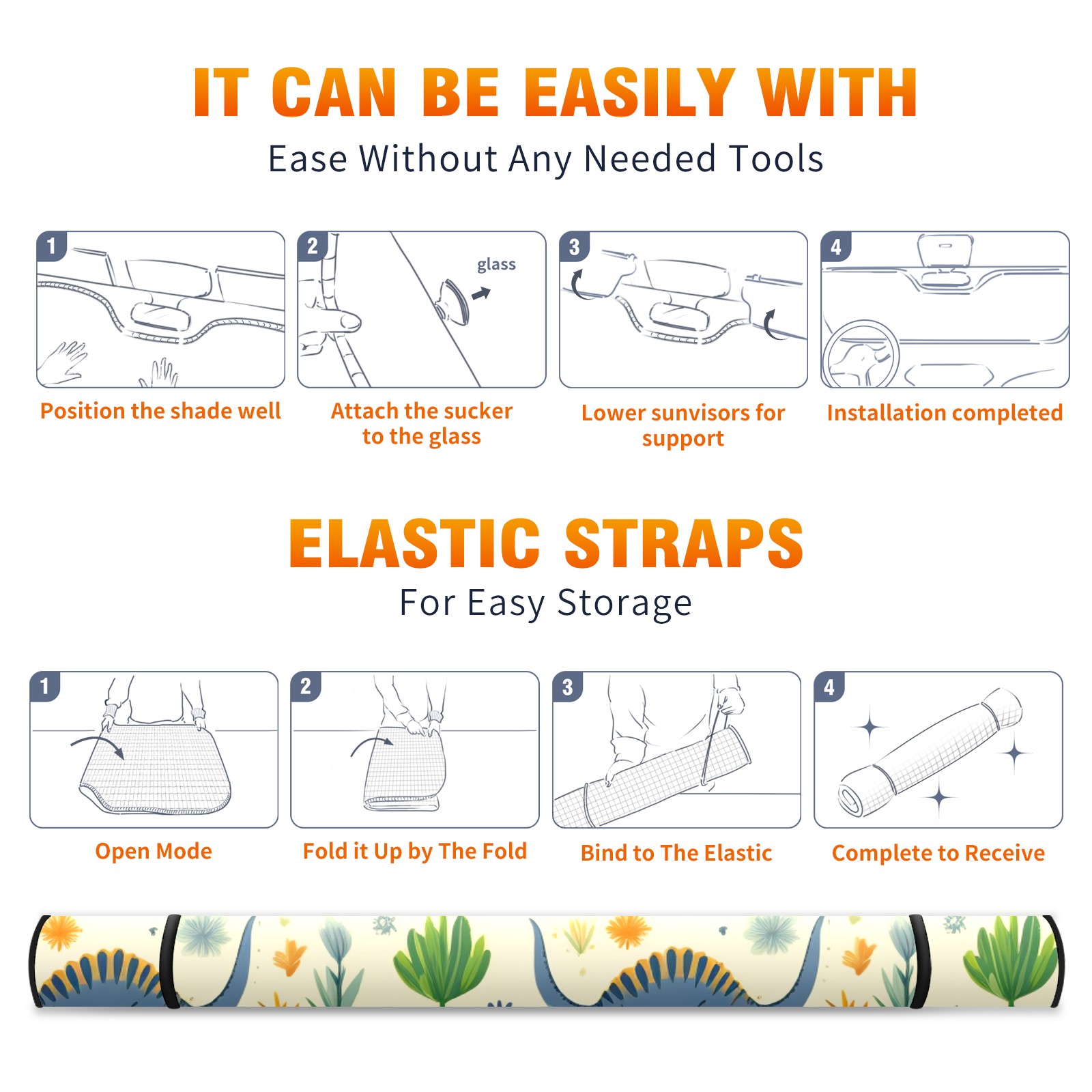 IT CAN BE EASILY WITH
Ease Without Any Needed Tools

1
Position the shade well

2
glass
Attach the sucker to the glass

3
Lower sunvisors for support

4
Installation completed

ELASTIC STRAPS
For Easy Storage

1
Open Mode

2
Fold it Up by The Fold

3
Bind to The Elastic

4
Complete to Receive