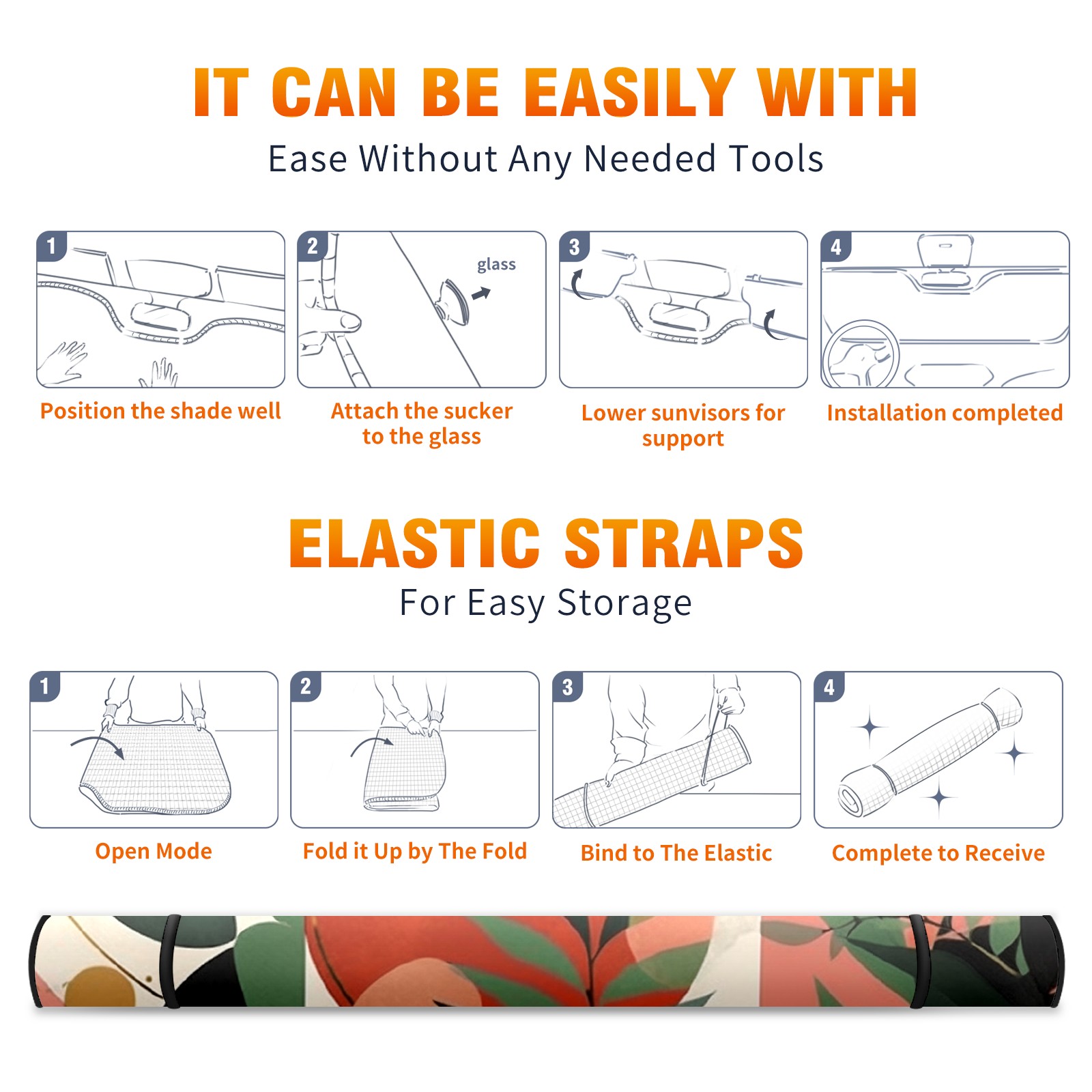 IT CAN BE EASILY WITH
Ease Without Any Needed Tools

1
Position the shade well

2
glass
Attach the sucker to the glass

3
Lower sunvisors for support

4
Installation completed

ELASTIC STRAPS
For Easy Storage

1
Open Mode

2
Fold it Up by The Fold

3
Bind to The Elastic

4
Complete to Receive