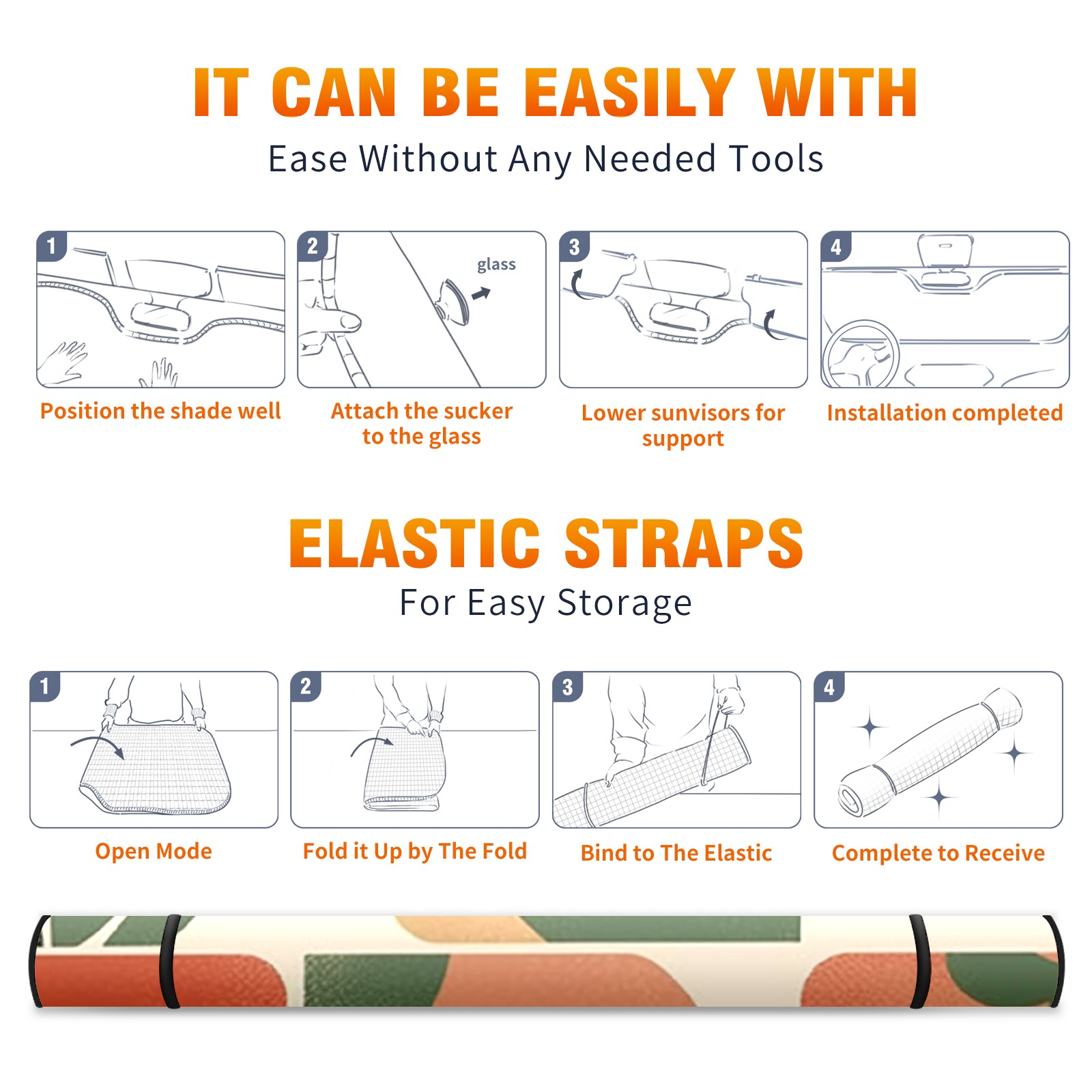 IT CAN BE EASILY WITH
Ease Without Any Needed Tools

1
Position the shade well

2
glass
Attach the sucker to the glass

3
Lower sunvisors for support

4
Installation completed

ELASTIC STRAPS
For Easy Storage

1
Open Mode

2
Fold it Up by The Fold

3
Bind to The Elastic

4
Complete to Receive