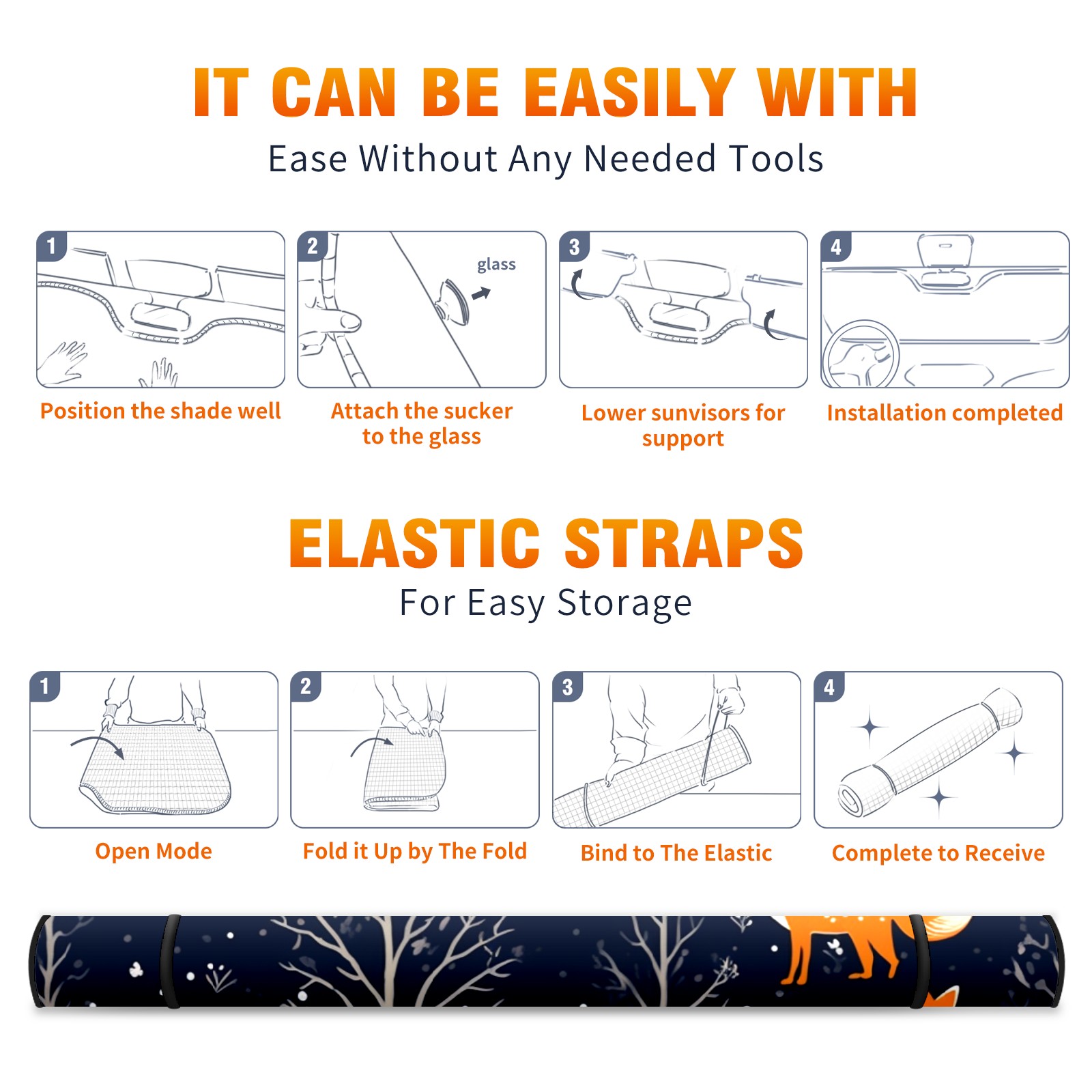 IT CAN BE EASILY WITH
Ease Without Any Needed Tools

1
Position the shade well

2
glass
Attach the sucker to the glass

3
Lower sunvisors for support

4
Installation completed

ELASTIC STRAPS
For Easy Storage

1
Open Mode

2
Fold it Up by The Fold

3
Bind to The Elastic

4
Complete to Receive