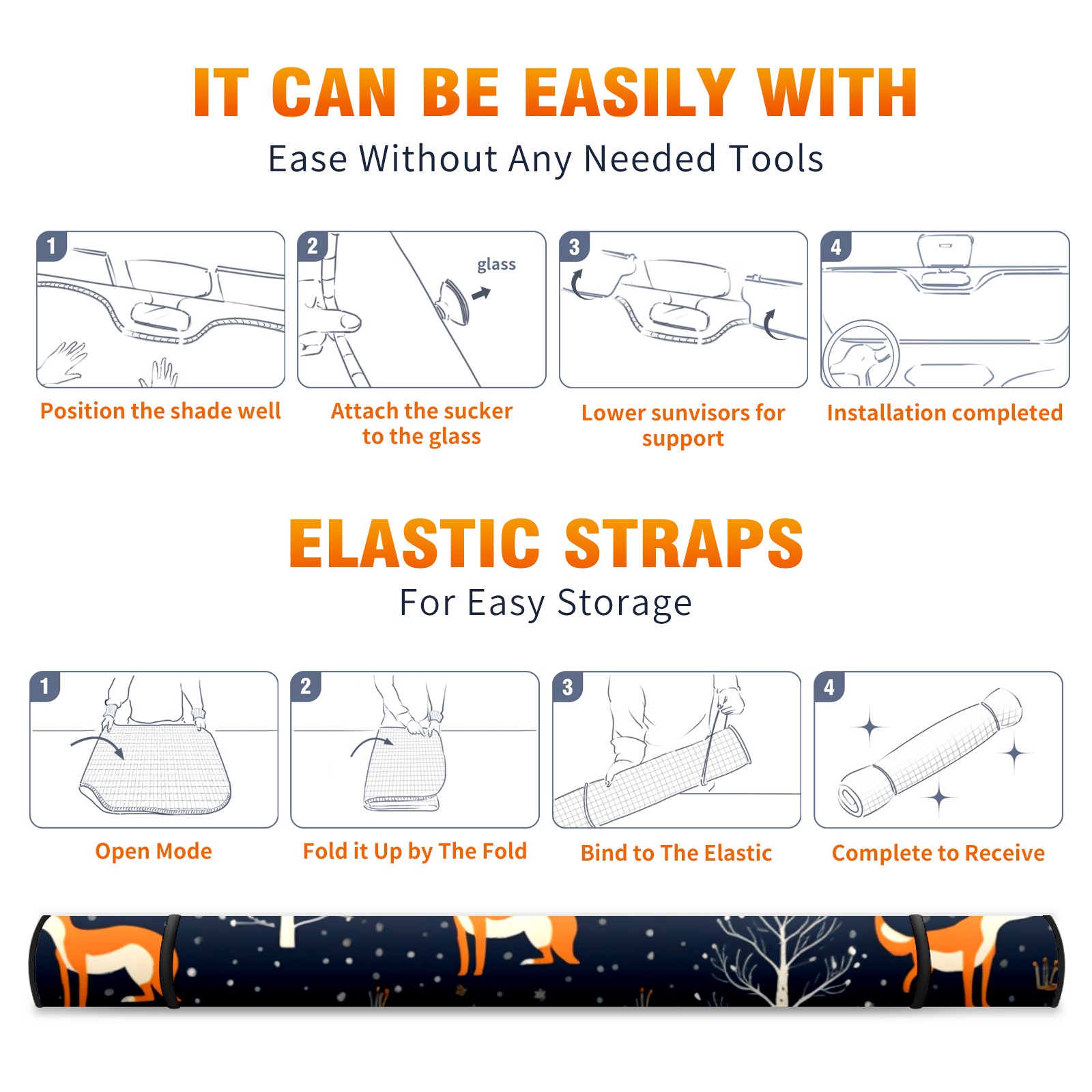 IT CAN BE EASILY WITH
Ease Without Any Needed Tools

1
Position the shade well

2
glass
Attach the sucker to the glass

3
Lower sunvisors for support

4
Installation completed

ELASTIC STRAPS
For Easy Storage

1
Open Mode

2
Fold it Up by The Fold

3
Bind to The Elastic

4
Complete to Receive