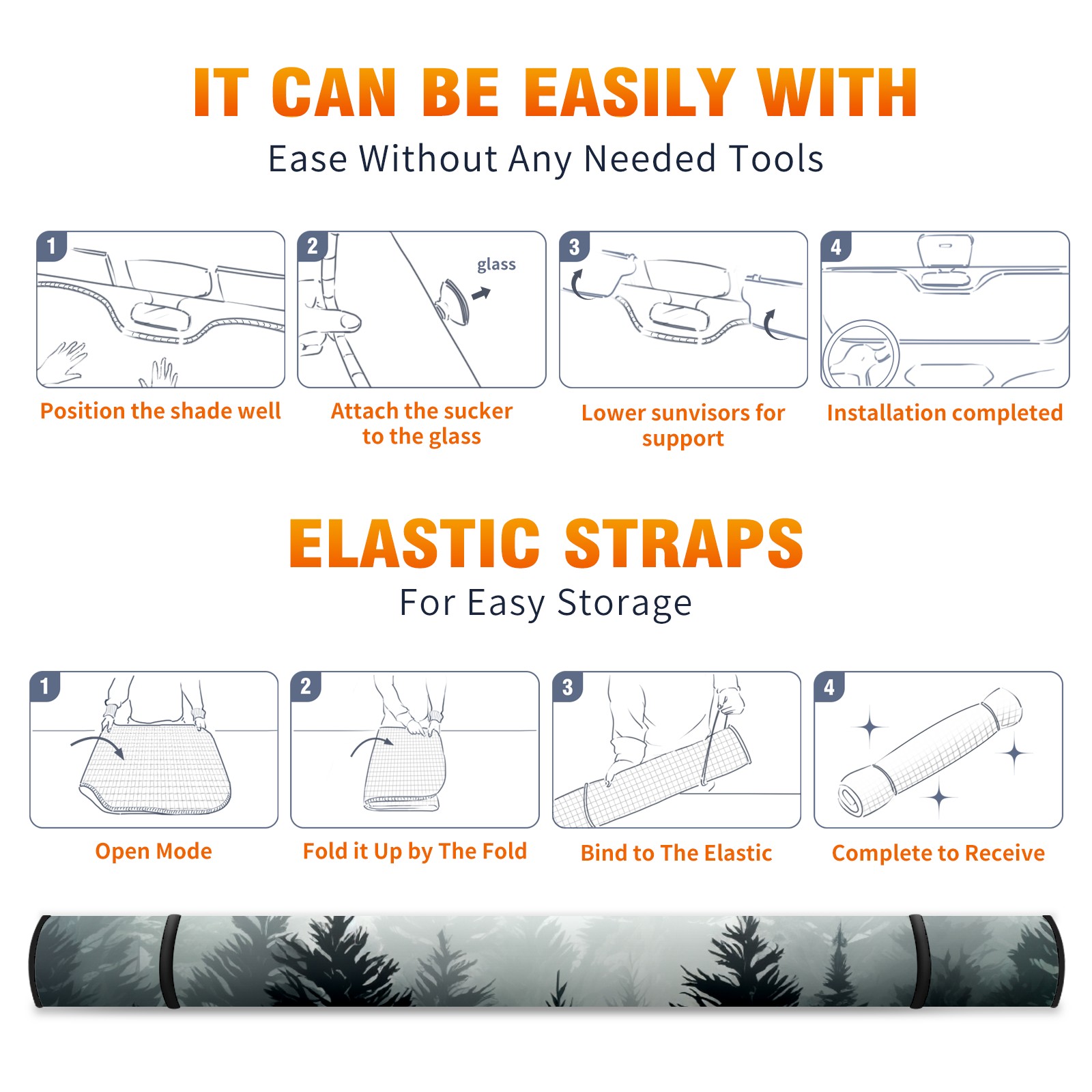 IT CAN BE EASILY WITH

Ease Without Any Needed Tools

1

Position the shade well

2

glass

Attach the sucker to the glass

3

Lower sunvisors for support

4

Installation completed

ELASTIC STRAPS

For Easy Storage

1

Open Mode

2

Fold it Up by The Fold

3

Bind to The Elastic

4

Complete to Receive