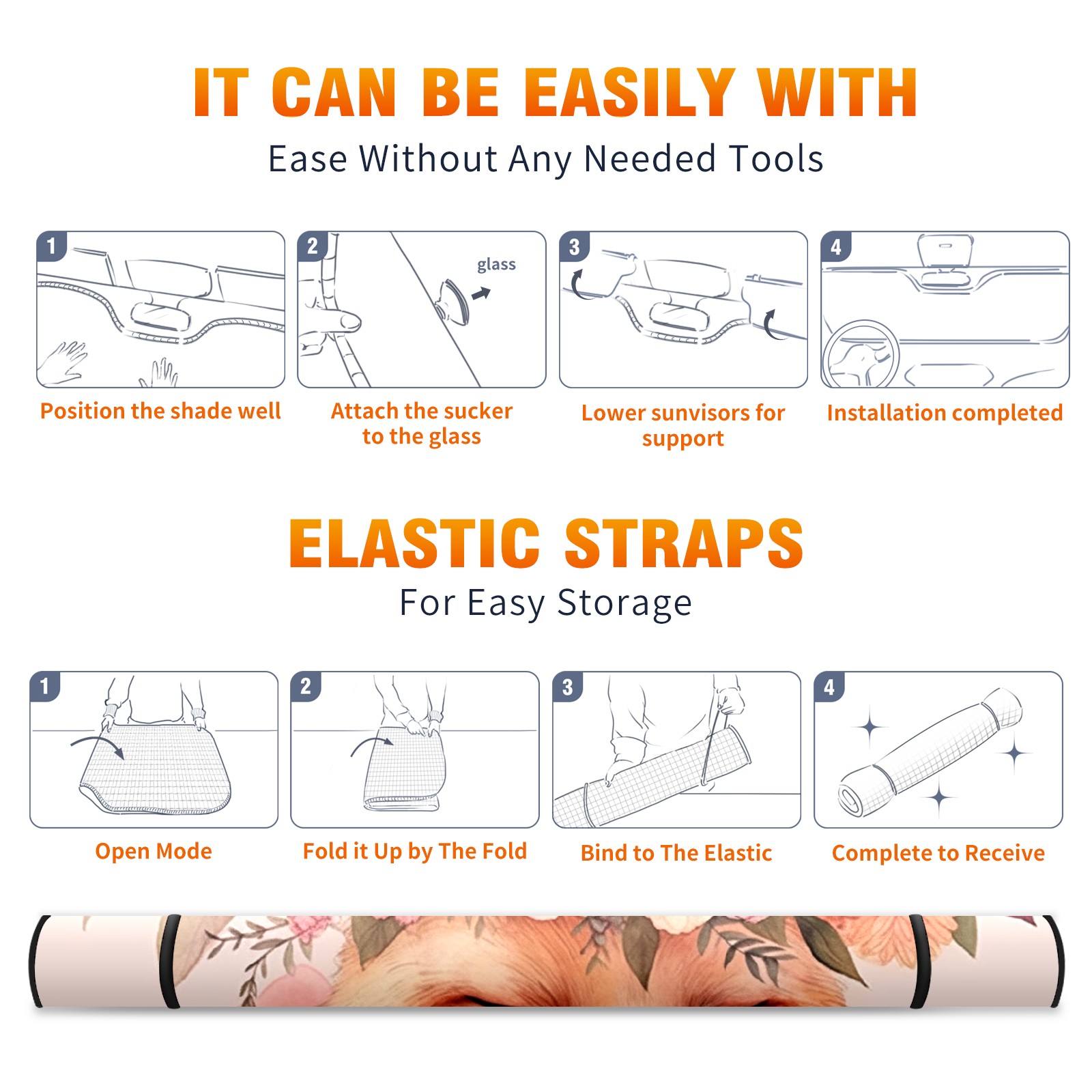 IT CAN BE EASILY WITH
Ease Without Any Needed Tools

1
Position the shade well

2
glass
Attach the sucker to the glass

3
Lower sunvisors for support

4
Installation completed

ELASTIC STRAPS
For Easy Storage

1
Open Mode

2
Fold it Up by The Fold

3
Bind to The Elastic

4
Complete to Receive