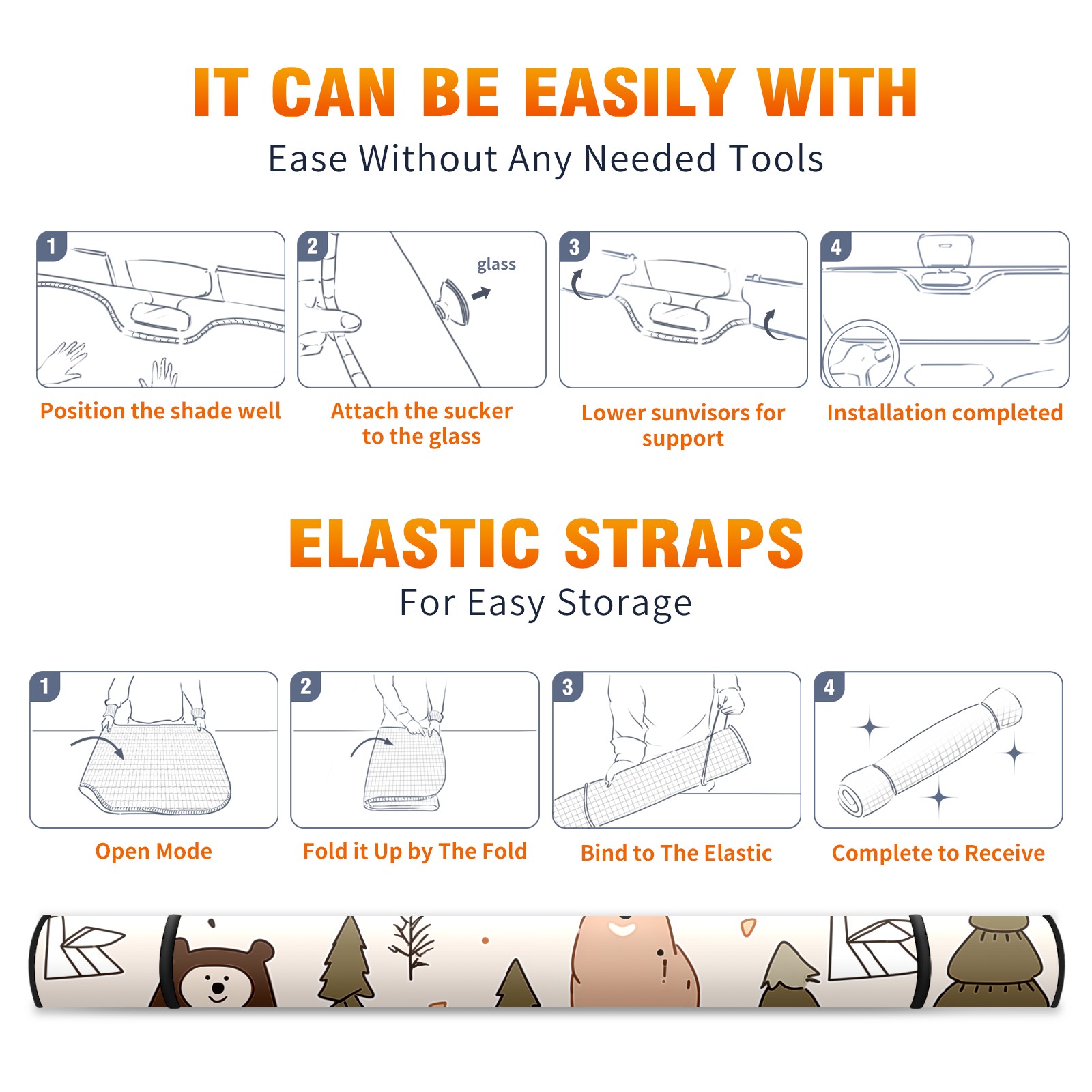 IT CAN BE EASILY WITH
Ease Without Any Needed Tools

1
Position the shade well

2
glass
Attach the sucker to the glass

3
Lower sunvisors for support

4
Installation completed

ELASTIC STRAPS
For Easy Storage

1
Open Mode

2
Fold it Up by The Fold

3
Bind to The Elastic

4
Complete to Receive