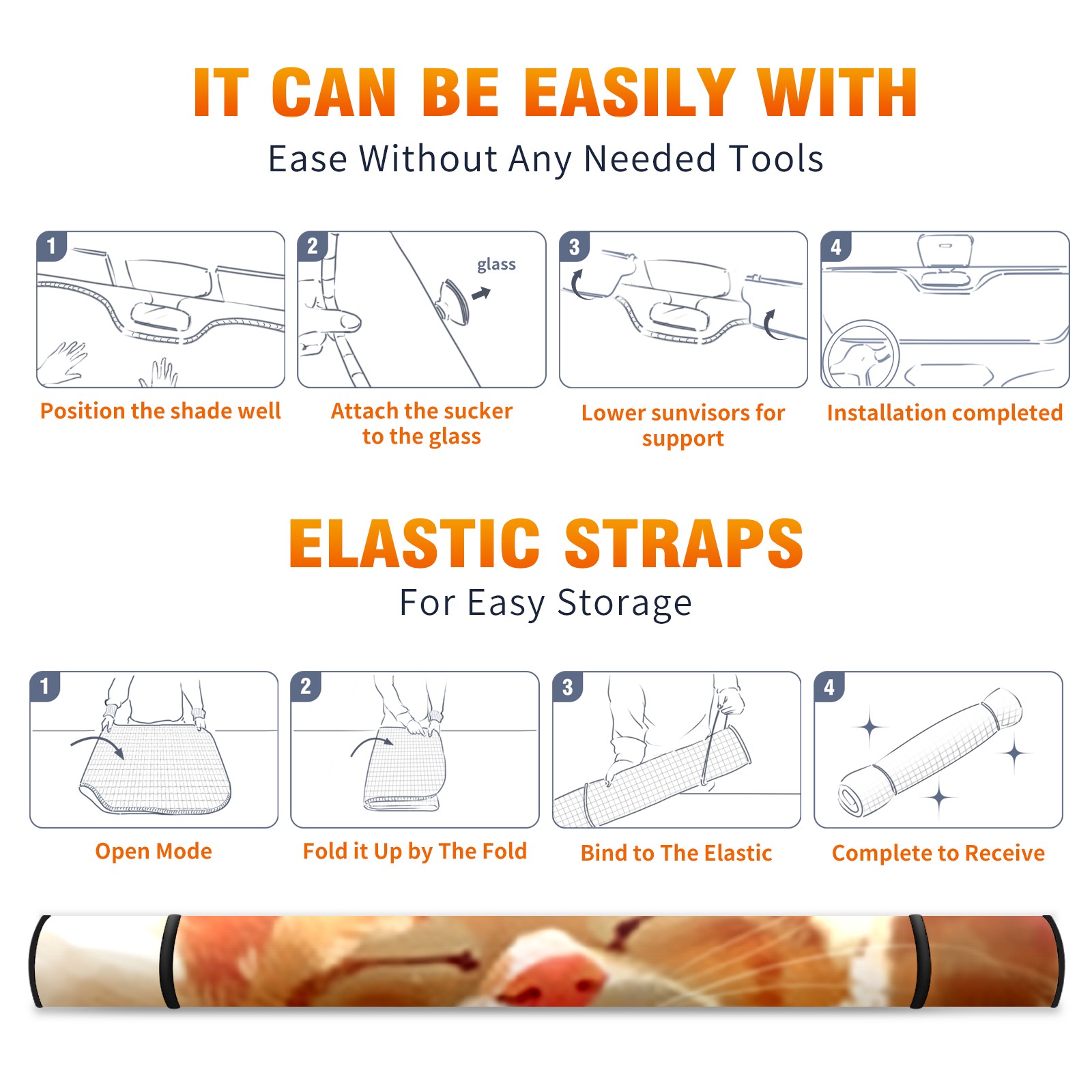 IT CAN BE EASILY WITH
Ease Without Any Needed Tools

1
Position the shade well

2
glass
Attach the sucker to the glass

3
Lower sunvisors for support

4
Installation completed

ELASTIC STRAPS
For Easy Storage

1
Open Mode

2
Fold it Up by The Fold

3
Bind to The Elastic

4
Complete to Receive