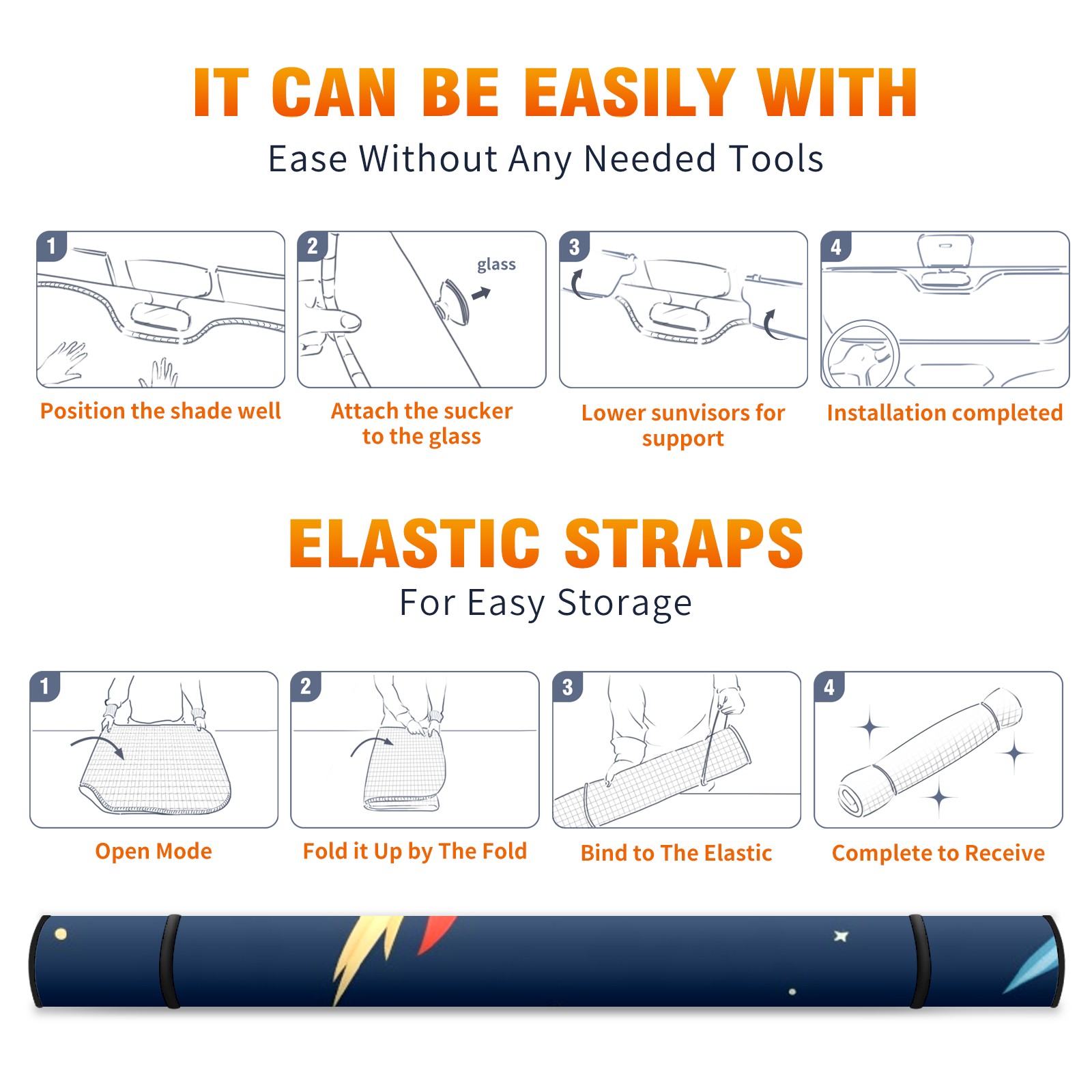 IT CAN BE EASILY WITH
Ease Without Any Needed Tools

1
Position the shade well

2
glass
Attach the sucker to the glass

3
Lower sunvisors for support

4
Installation completed

ELASTIC STRAPS
For Easy Storage

1
Open Mode

2
Fold it Up by The Fold

3
Bind to The Elastic

4
Complete to Receive