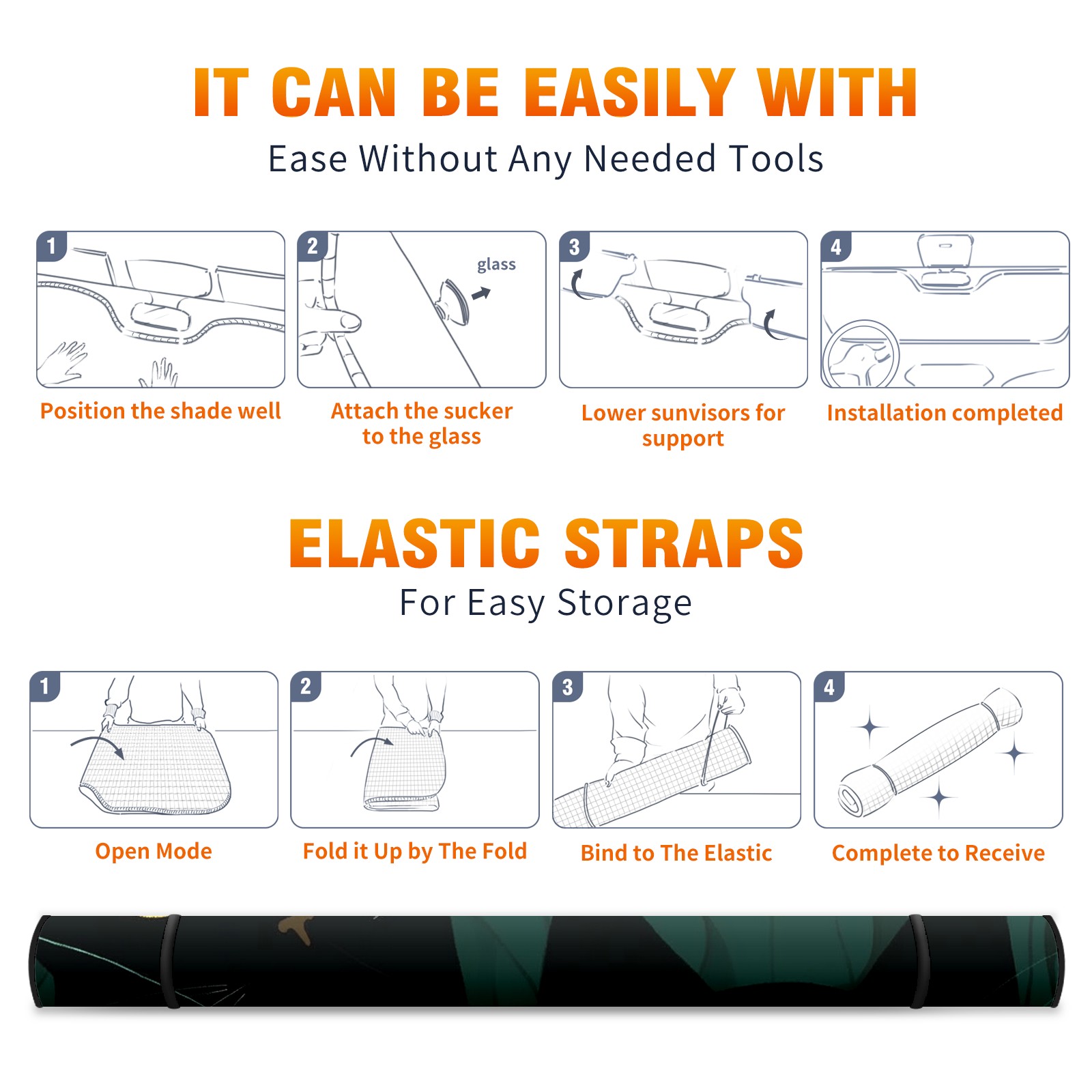 IT CAN BE EASILY WITH
Ease Without Any Needed Tools

1
Position the shade well

2
glass
Attach the sucker to the glass

3
Lower sunvisors for support

4
Installation completed

ELASTIC STRAPS
For Easy Storage

1
Open Mode

2
Fold it Up by The Fold

3
Bind to The Elastic

4
Complete to Receive