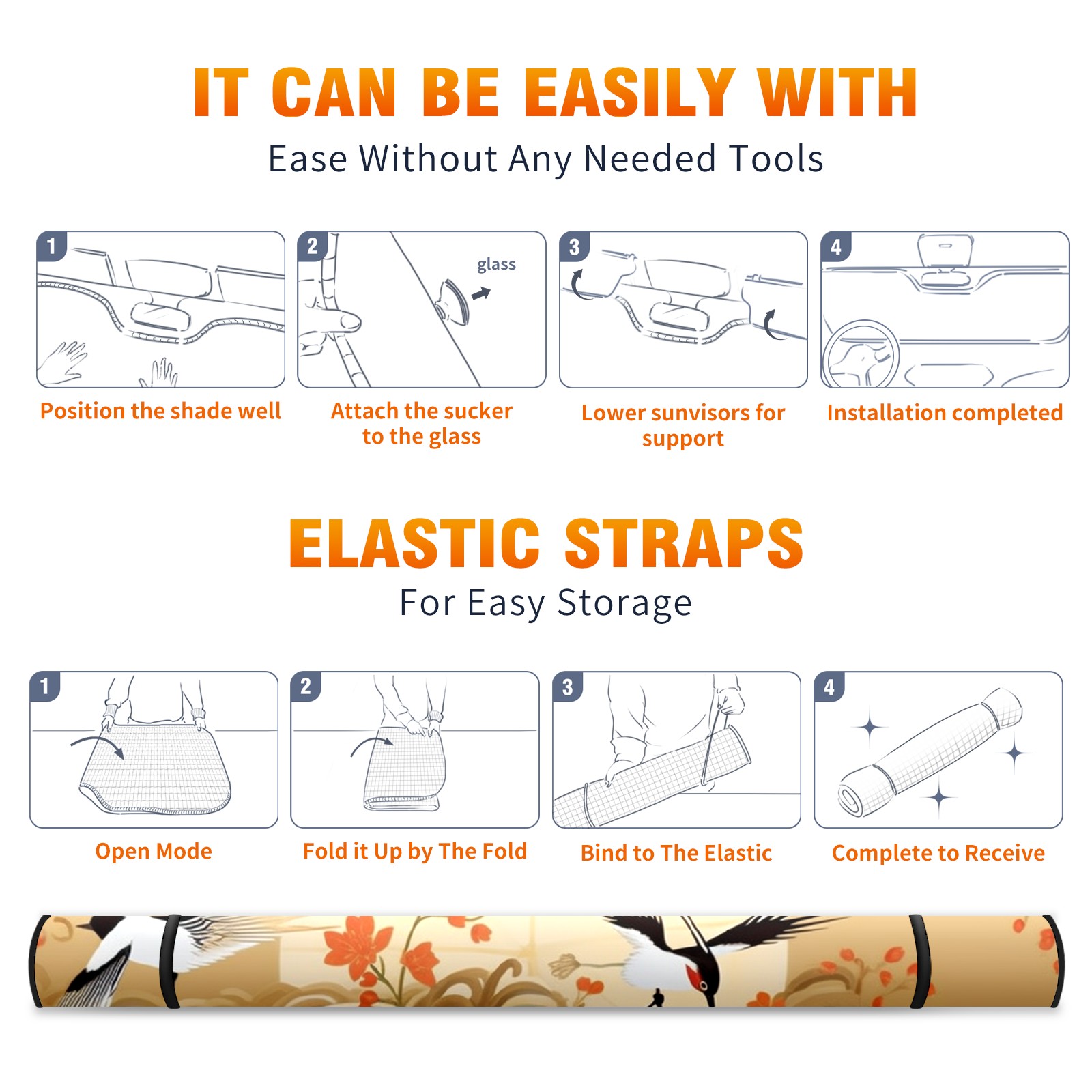 IT CAN BE EASILY WITH
Ease Without Any Needed Tools

1
Position the shade well

2
glass
Attach the sucker to the glass

3
Lower sunvisors for support

4
Installation completed

ELASTIC STRAPS
For Easy Storage

1
Open Mode

2
Fold it Up by The Fold

3
Bind to The Elastic

4
Complete to Receive