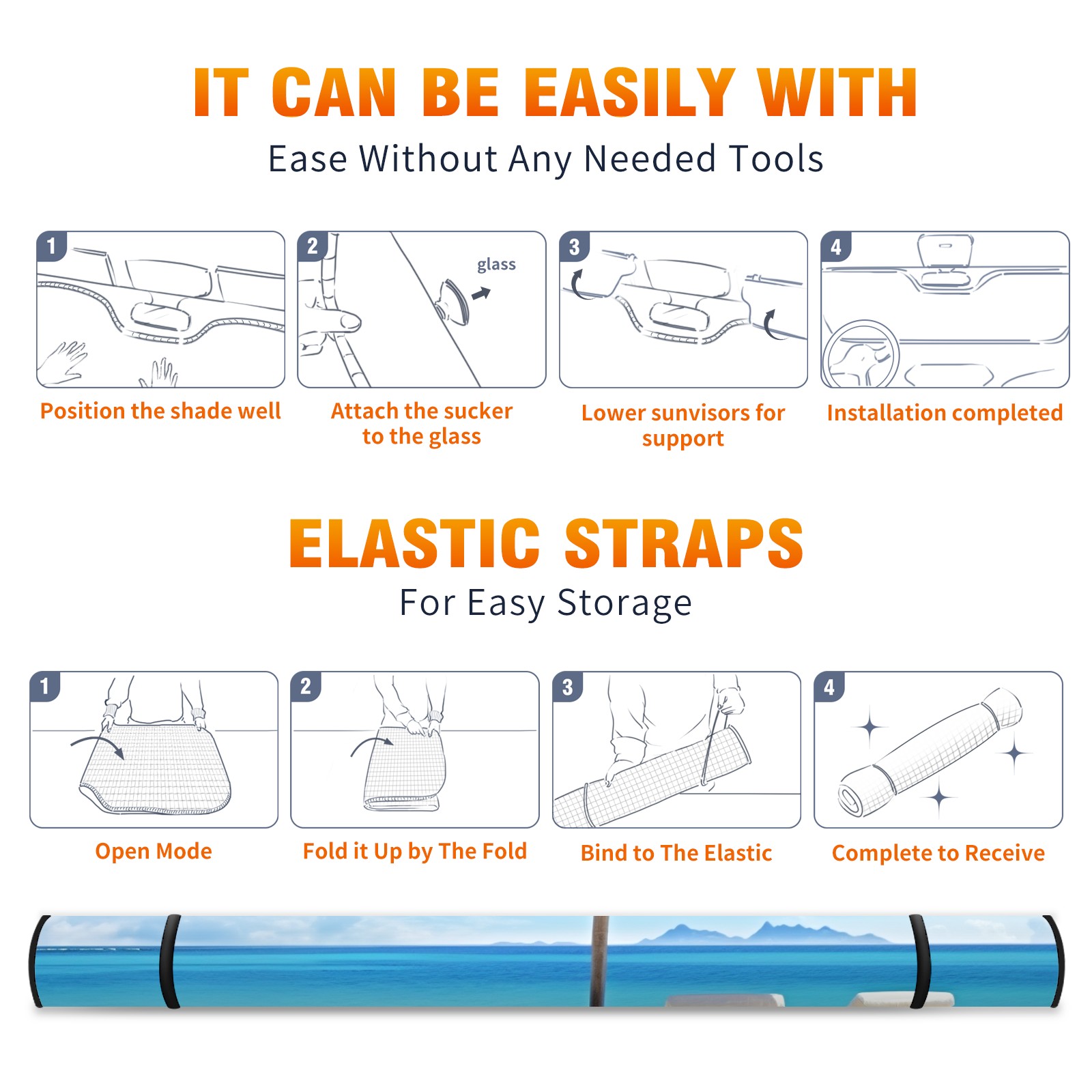 IT CAN BE EASILY WITH

Ease Without Any Needed Tools

1

Position the shade well

2

glass

Attach the sucker to the glass

3

Lower sunvisors for support

4

Installation completed

ELASTIC STRAPS

For Easy Storage

1

Open Mode

2

Fold it Up by The Fold

3

Bind to The Elastic

4

Complete to Receive