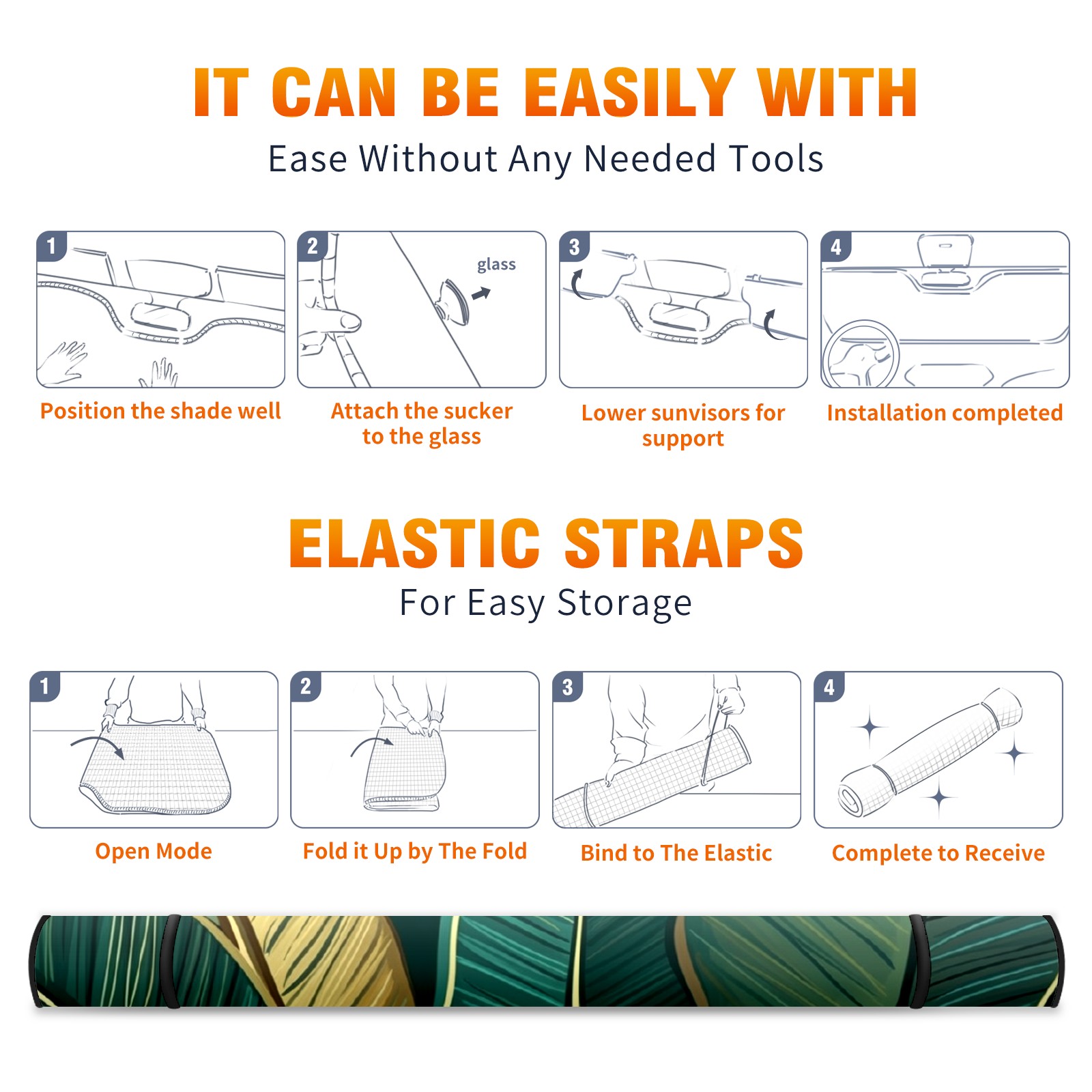 IT CAN BE EASILY WITH
Ease Without Any Needed Tools

1
Position the shade well

2
glass
Attach the sucker to the glass

3
Lower sunvisors for support

4
Installation completed

ELASTIC STRAPS
For Easy Storage

1
Open Mode

2
Fold it Up by The Fold

3
Bind to The Elastic

4
Complete to Receive