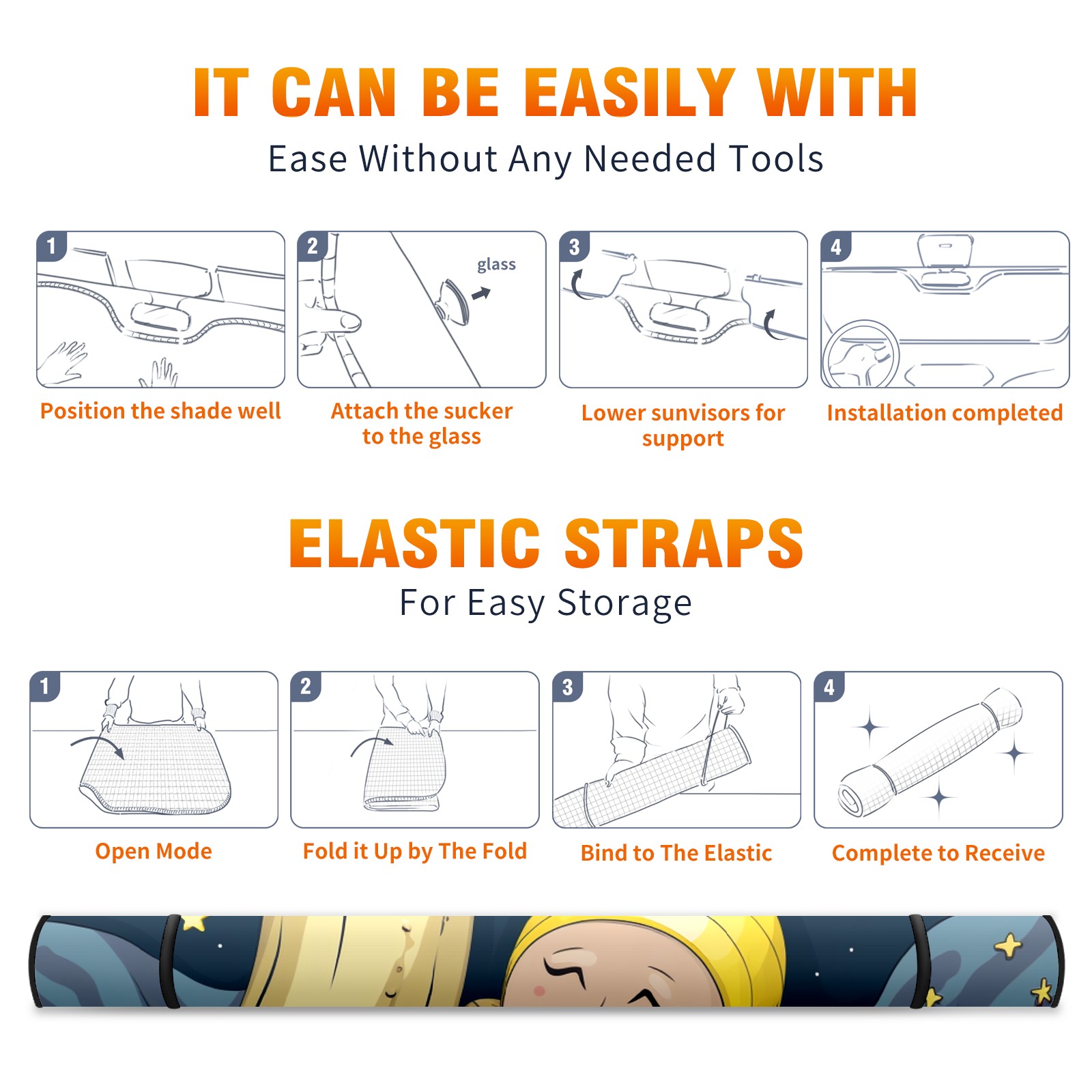 IT CAN BE EASILY WITH
Ease Without Any Needed Tools

1
Position the shade well

2
glass
Attach the sucker to the glass

3
Lower sunvisors for support

4
Installation completed

ELASTIC STRAPS
For Easy Storage

1
Open Mode

2
Fold it Up by The Fold

3
Bind to The Elastic

4
Complete to Receive