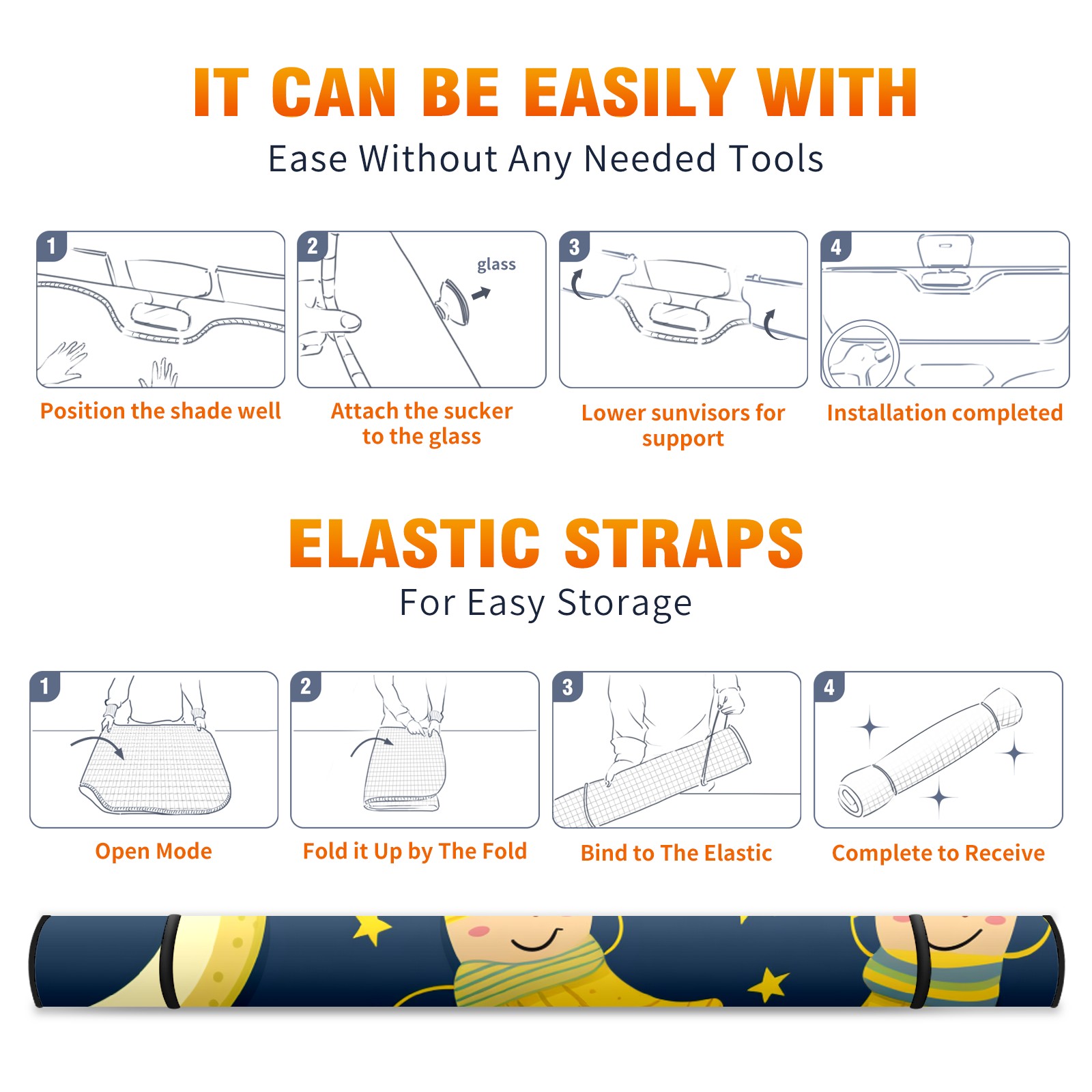 IT CAN BE EASILY WITH

Ease Without Any Needed Tools

1

Position the shade well

2

glass

Attach the sucker to the glass

3

Lower sunvisors for support

4

Installation completed

ELASTIC STRAPS

For Easy Storage

1

Open Mode

2

Fold it Up by The Fold

3

Bind to The Elastic

4

Complete to Receive