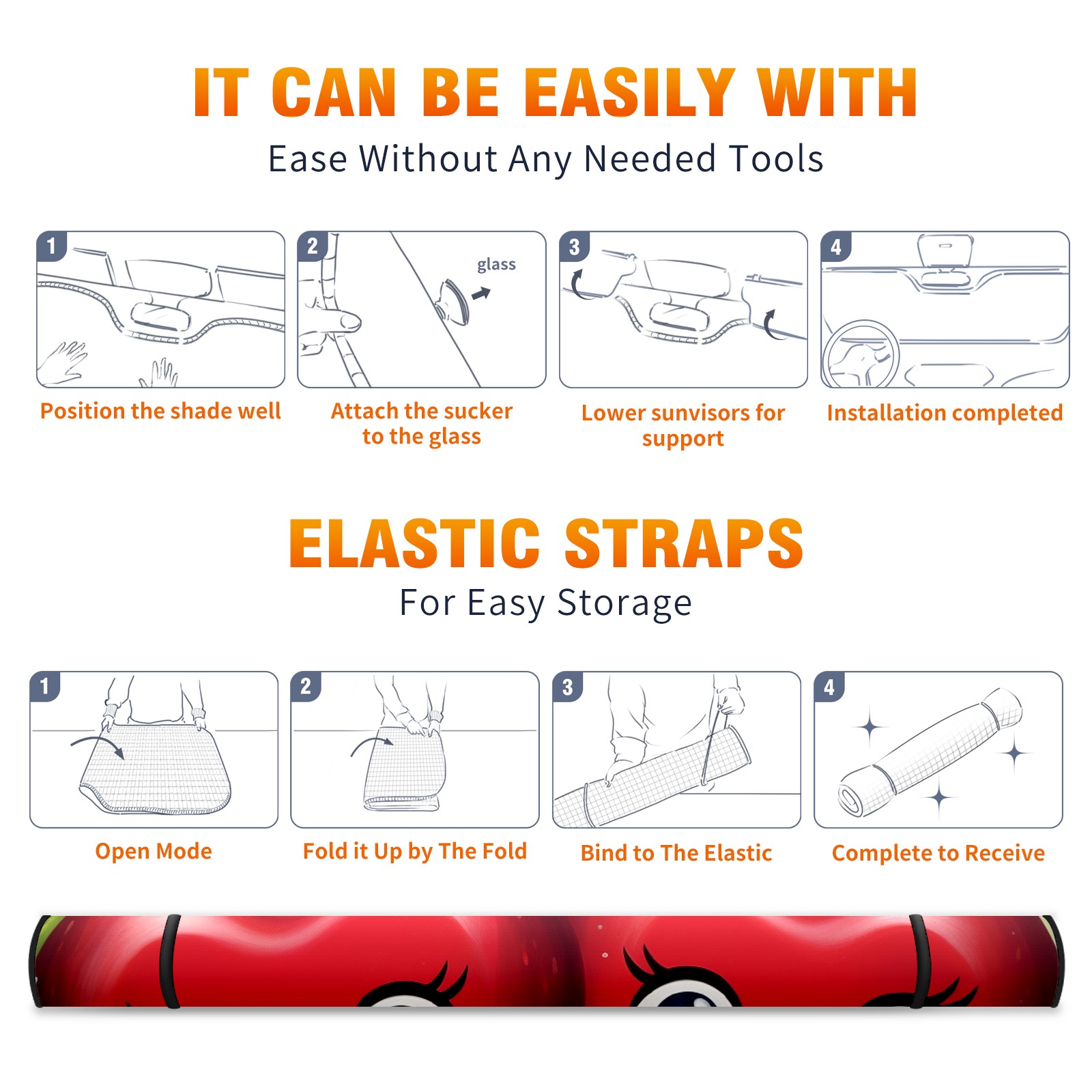 IT CAN BE EASILY WITH
Ease Without Any Needed Tools

1
Position the shade well

2
glass
Attach the sucker to the glass

3
Lower sunvisors for support

4
Installation completed

ELASTIC STRAPS
For Easy Storage

1
Open Mode

2
Fold it Up by The Fold

3
Bind to The Elastic

4
Complete to Receive