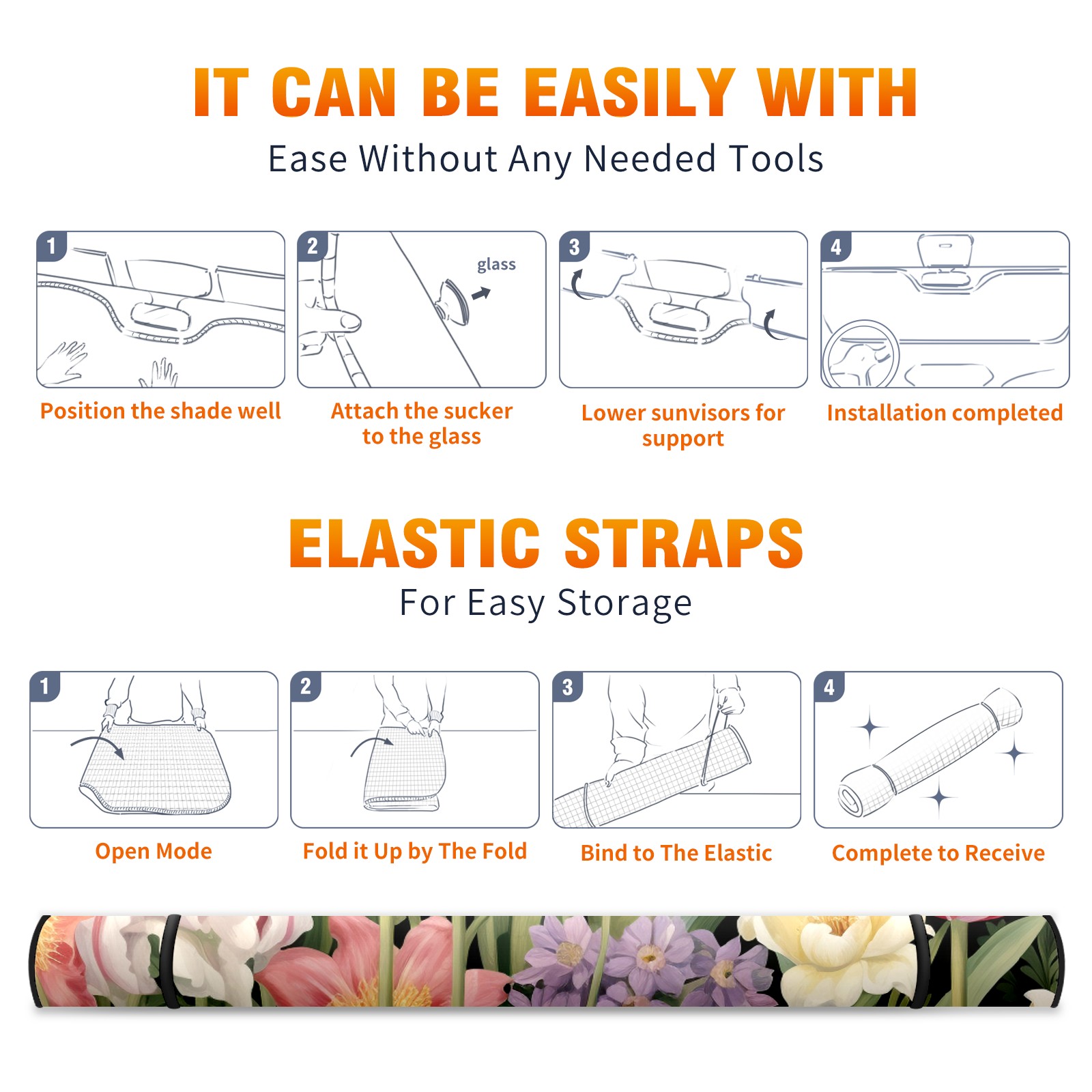 IT CAN BE EASILY WITH
Ease Without Any Needed Tools

1
Position the shade well

2
glass
Attach the sucker to the glass

3
Lower sunvisors for support

4
Installation completed

ELASTIC STRAPS
For Easy Storage

1
Open Mode

2
Fold it Up by The Fold

3
Bind to The Elastic

4
Complete to Receive