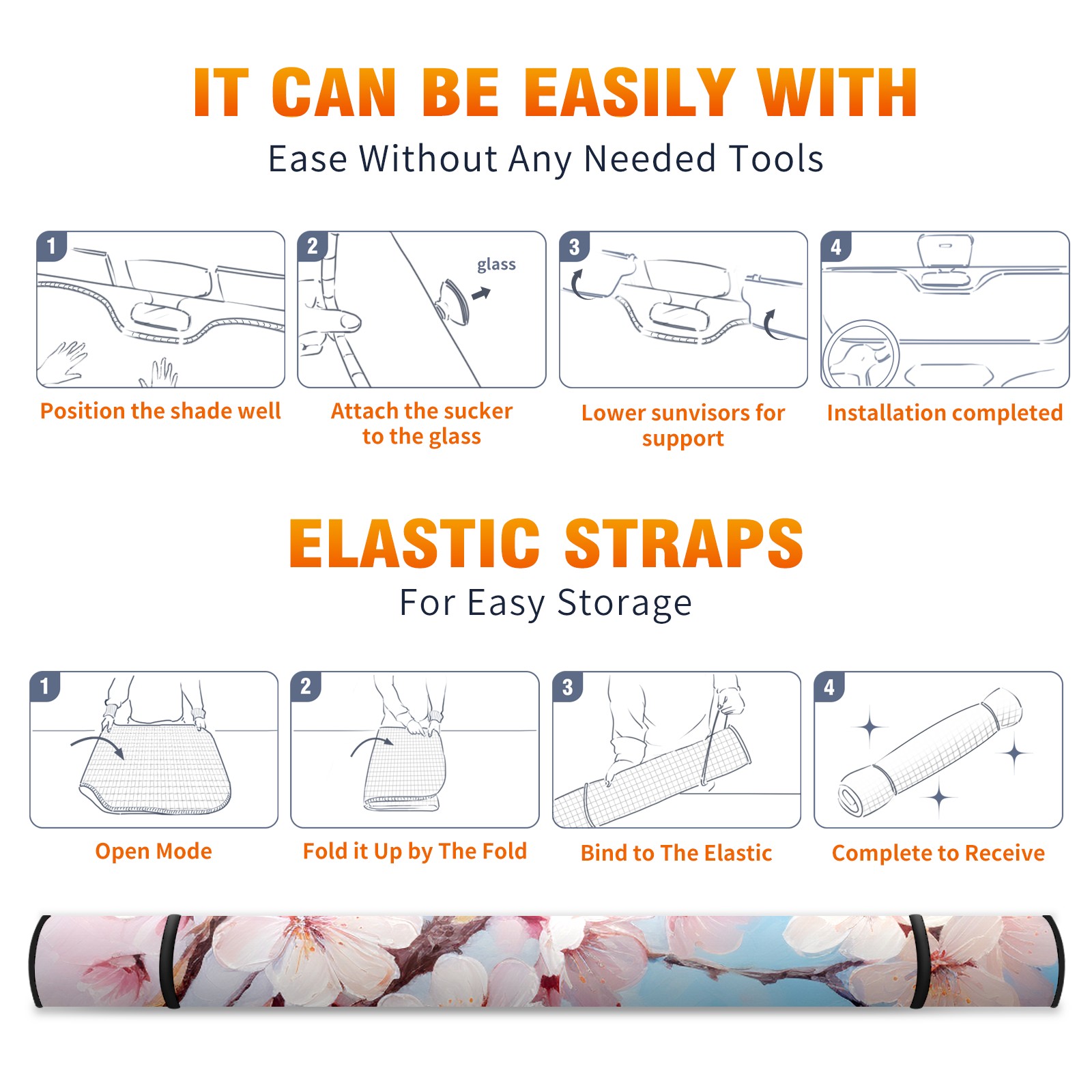 IT CAN BE EASILY WITH
Ease Without Any Needed Tools

1
Position the shade well

2
glass
Attach the sucker to the glass

3
Lower sunvisors for support

4
Installation completed

ELASTIC STRAPS
For Easy Storage

1
Open Mode

2
Fold it Up by The Fold

3
Bind to The Elastic

4
Complete to Receive