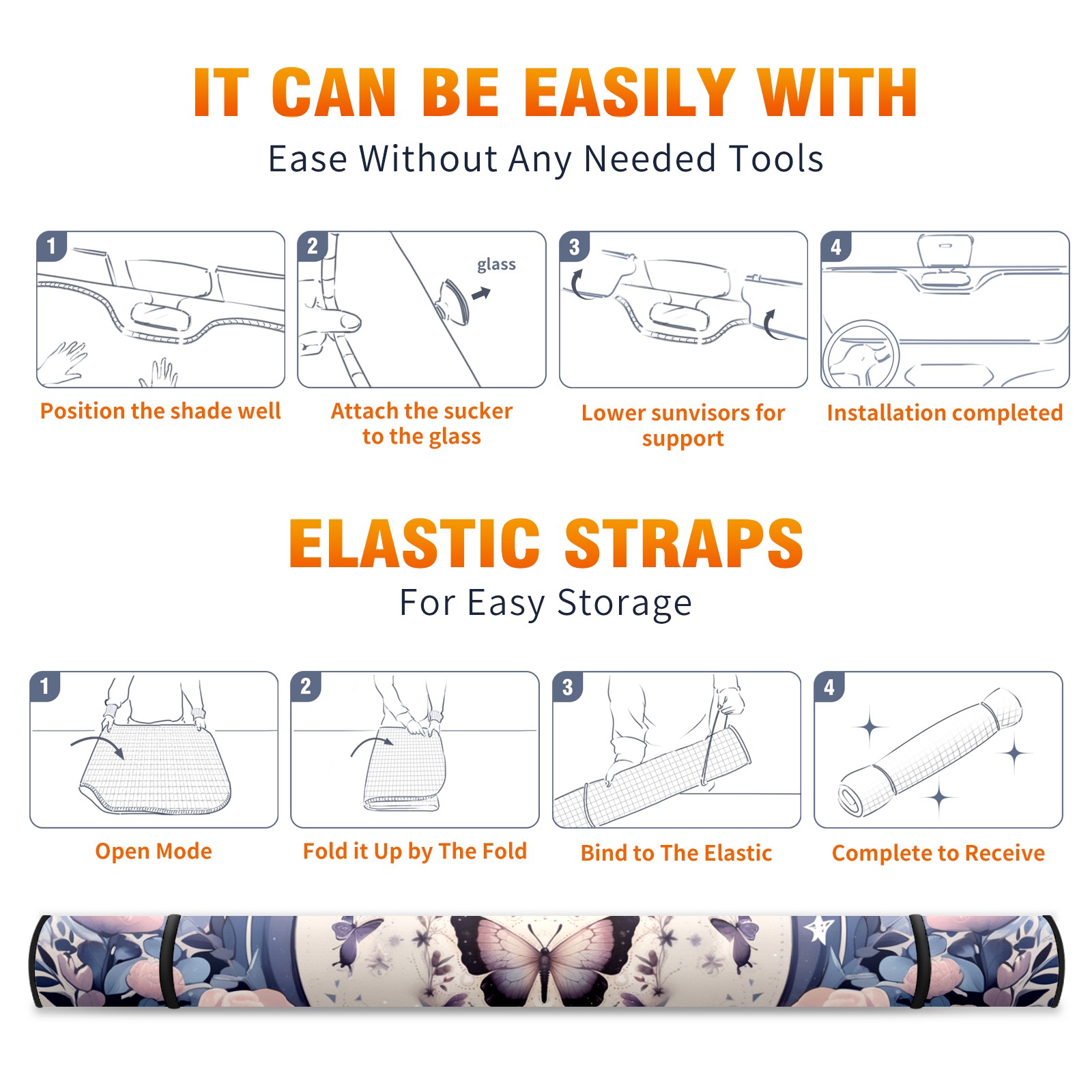 IT CAN BE EASILY WITH
Ease Without Any Needed Tools

1
Position the shade well

2
glass
Attach the sucker to the glass

3
Lower sunvisors for support

4
Installation completed

ELASTIC STRAPS
For Easy Storage

1
Open Mode

2
Fold it Up by The Fold

3
Bind to The Elastic

4
Complete to Receive