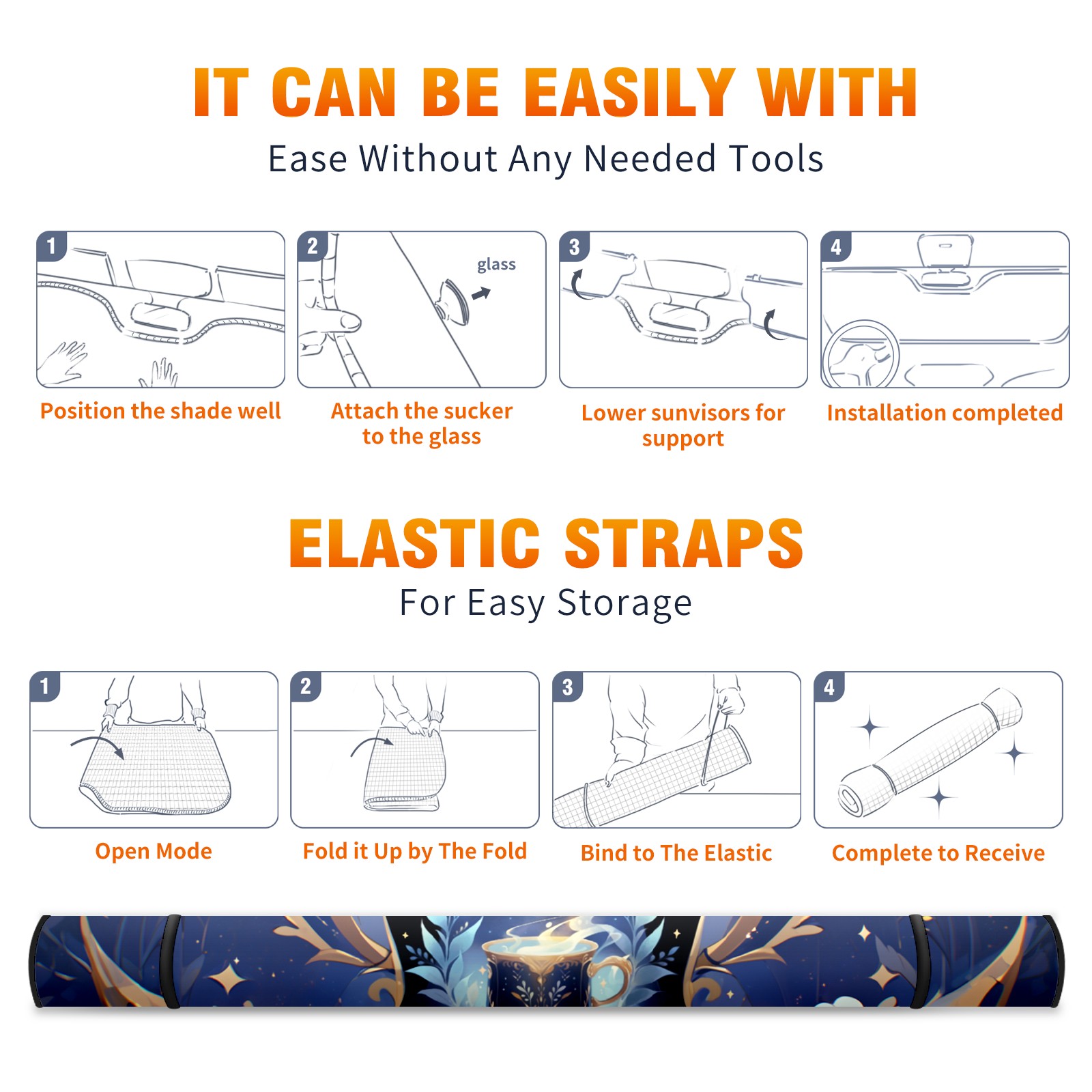 IT CAN BE EASILY WITH

Ease Without Any Needed Tools

1

Position the shade well

2

glass

Attach the sucker to the glass

3

Lower sunvisors for support

4

Installation completed

ELASTIC STRAPS

For Easy Storage

1

Open Mode

2

Fold it Up by The Fold

3

Bind to The Elastic

4

Complete to Receive