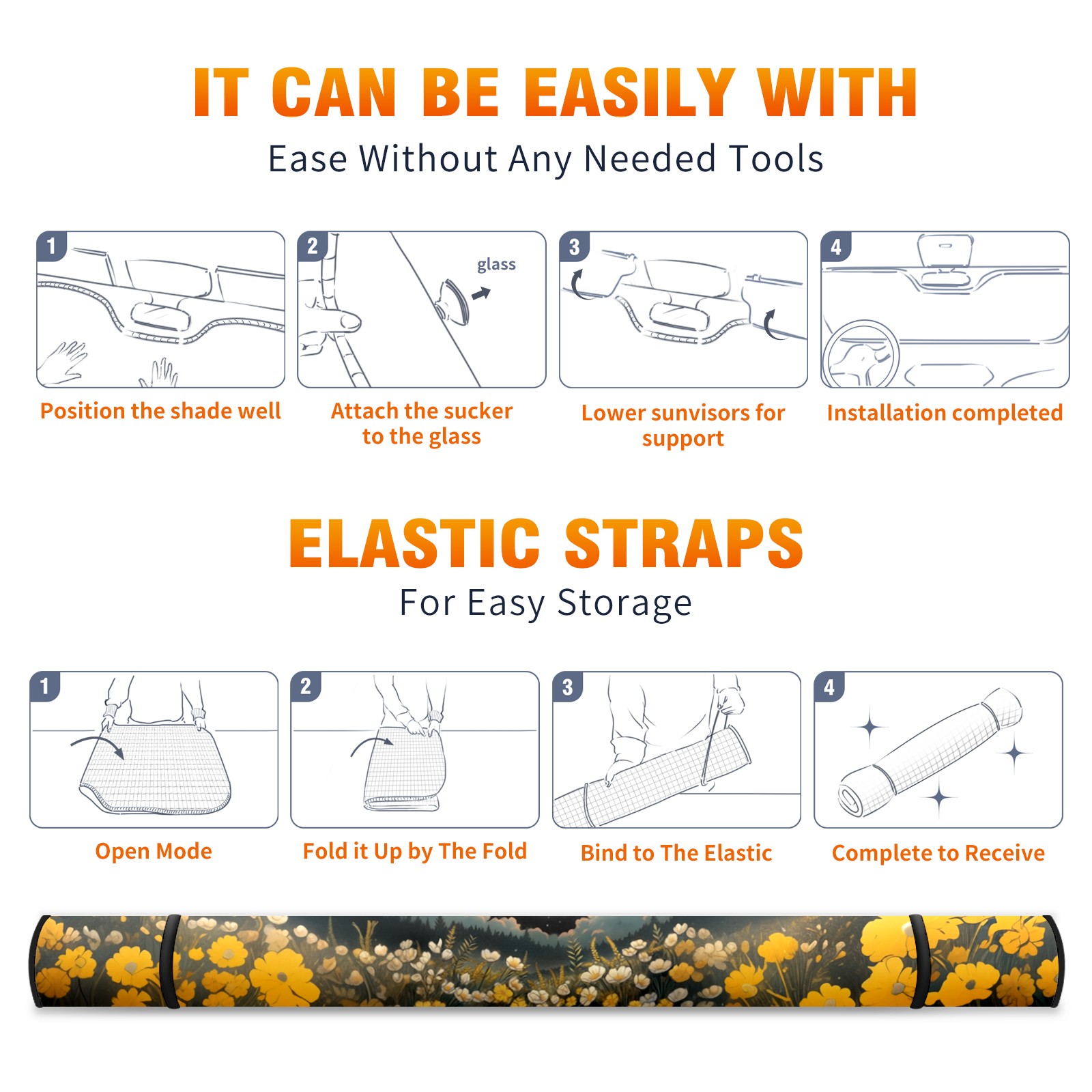 IT CAN BE EASILY WITH

Ease Without Any Needed Tools

1

Position the shade well

2

glass

Attach the sucker to the glass

3

Lower sunvisors for support

4

Installation completed

ELASTIC STRAPS

For Easy Storage

1

Open Mode

2

Fold it Up by The Fold

3

Bind to The Elastic

4

Complete to Receive