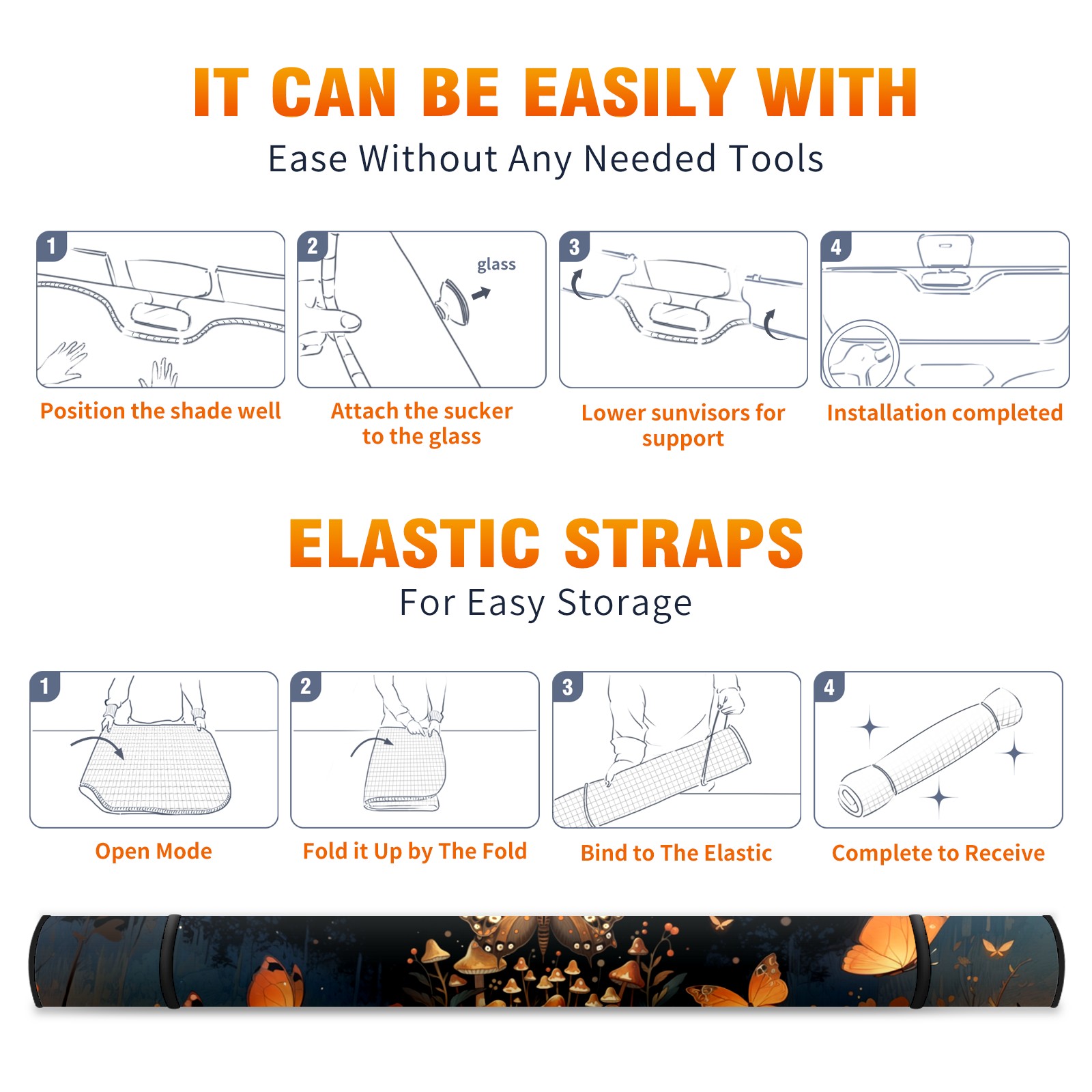 IT CAN BE EASILY WITH

Ease Without Any Needed Tools

1

Position the shade well

2

glass

Attach the sucker to the glass

3

Lower sunvisors for support

4

Installation completed

ELASTIC STRAPS

For Easy Storage

1

Open Mode

2

Fold it Up by The Fold

3

Bind to The Elastic

4

Complete to Receive