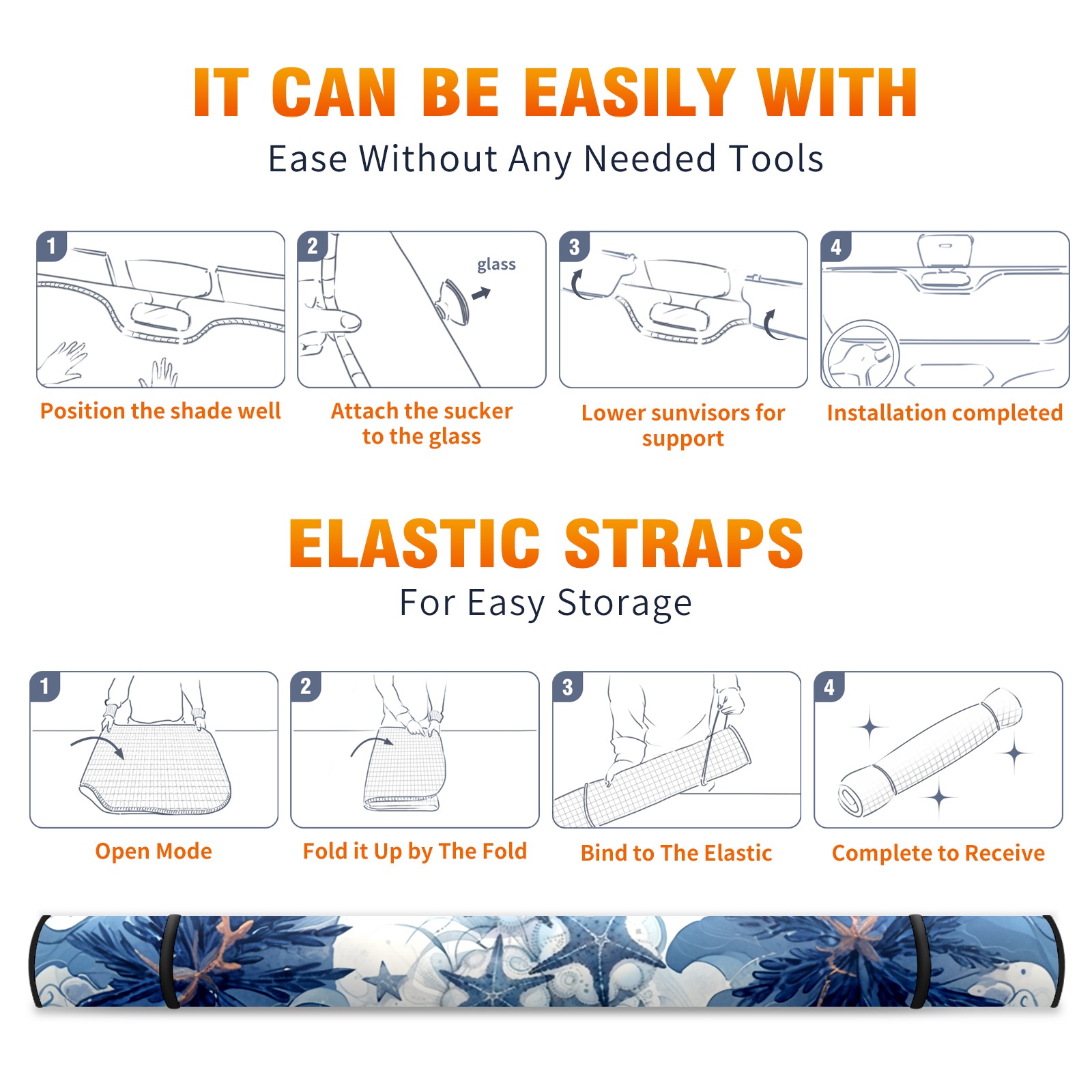 IT CAN BE EASILY WITH

Ease Without Any Needed Tools

1

Position the shade well

2

glass

Attach the sucker to the glass

3

Lower sunvisors for support

4

Installation completed

ELASTIC STRAPS

For Easy Storage

1

Open Mode

2

Fold it Up by The Fold

3

Bind to The Elastic

4

Complete to Receive