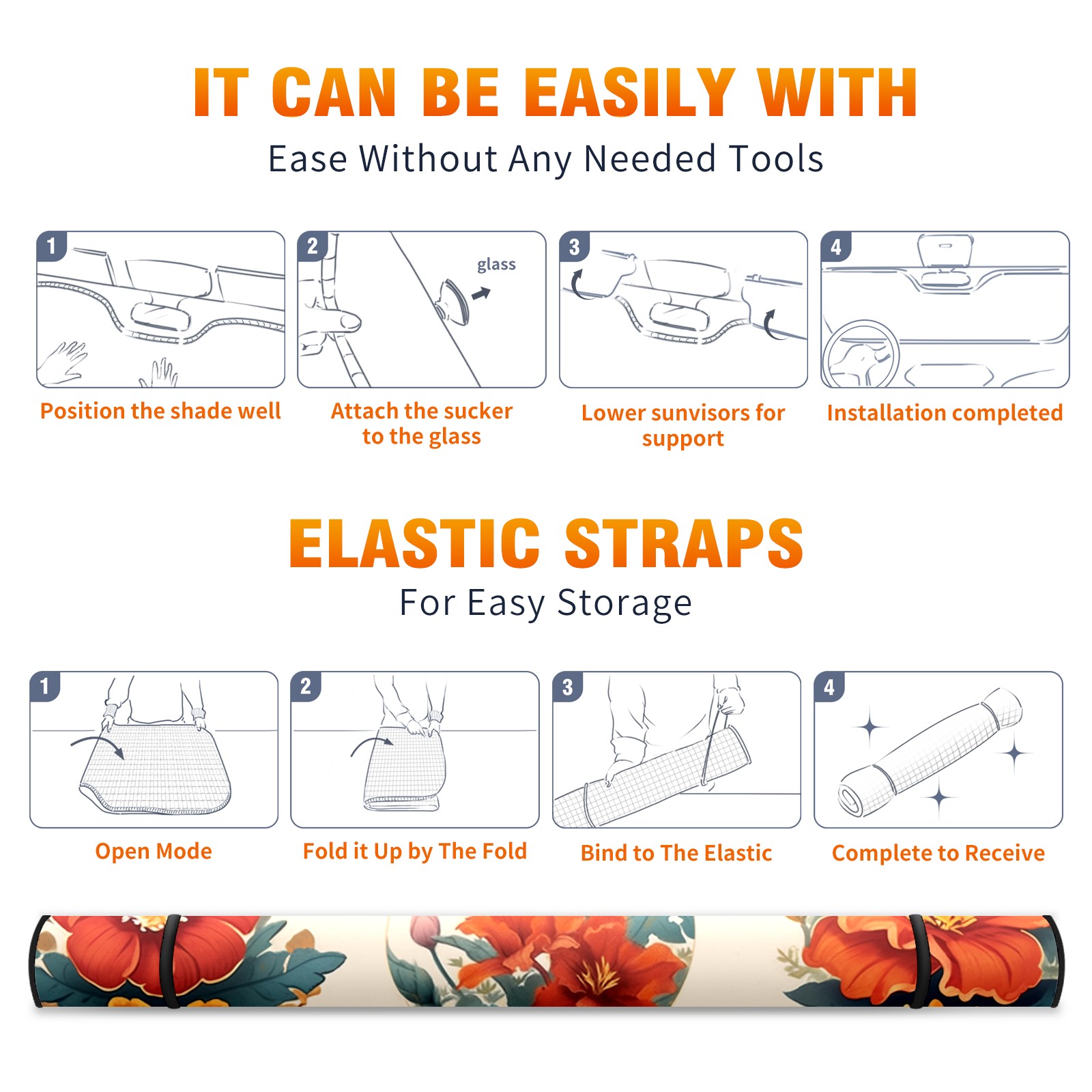 IT CAN BE EASILY WITH

Ease Without Any Needed Tools

1

Position the shade well

2

glass

Attach the sucker to the glass

3

Lower sunvisors for support

4

Installation completed

ELASTIC STRAPS

For Easy Storage

1

Open Mode

2

Fold it Up by The Fold

3

Bind to The Elastic

4

Complete to Receive