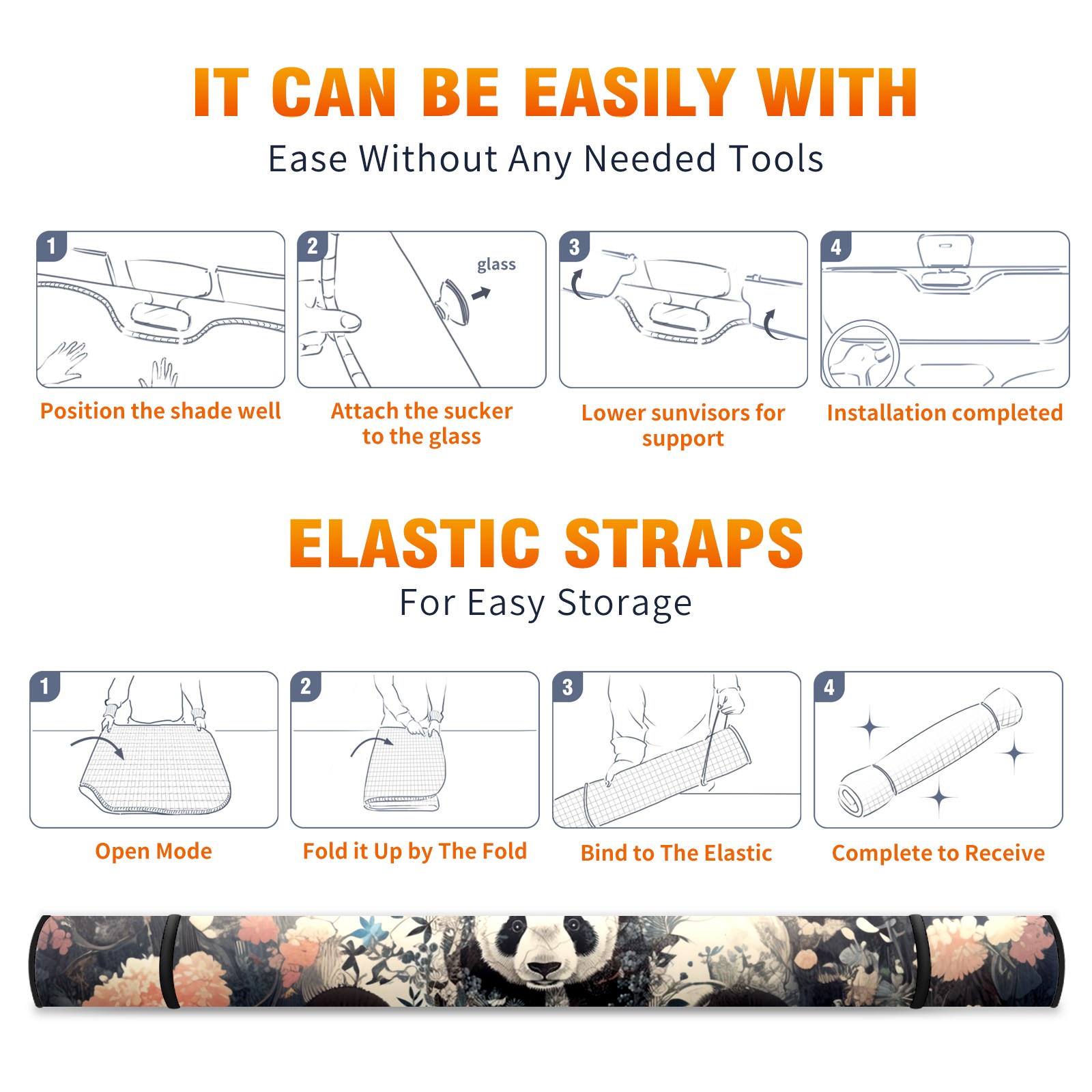 IT CAN BE EASILY WITH

Ease Without Any Needed Tools

1

Position the shade well

2

glass

Attach the sucker to the glass

3

Lower sunvisors for support

4

Installation completed

ELASTIC STRAPS

For Easy Storage

1

Open Mode

2

Fold it Up by The Fold

3

Bind to The Elastic

4

Complete to Receive