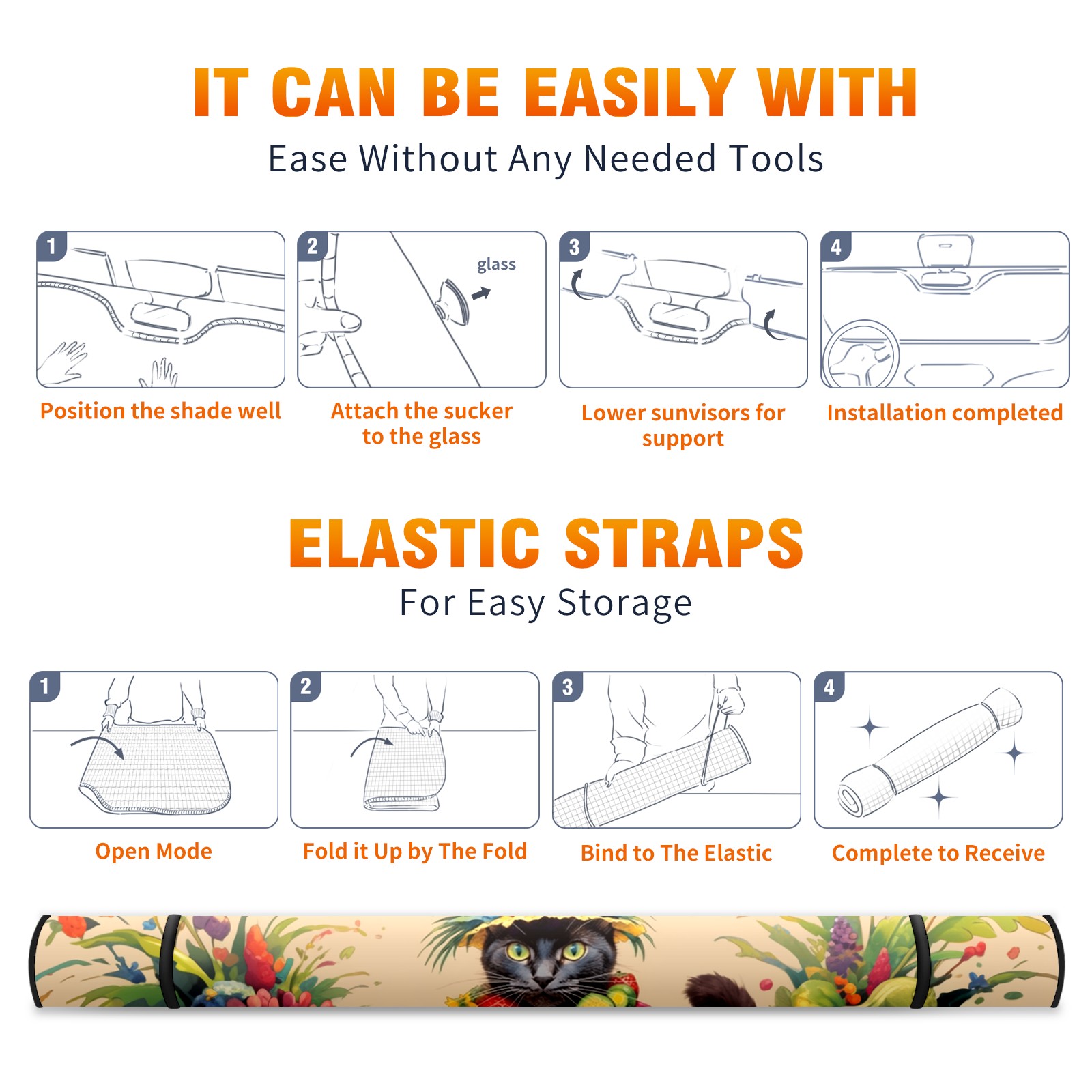 IT CAN BE EASILY WITH

Ease Without Any Needed Tools

1

Position the shade well

2

glass

Attach the sucker to the glass

3

Lower sunvisors for support

4

Installation completed

ELASTIC STRAPS

For Easy Storage

1

Open Mode

2

Fold it Up by The Fold

3

Bind to The Elastic

4

Complete to Receive