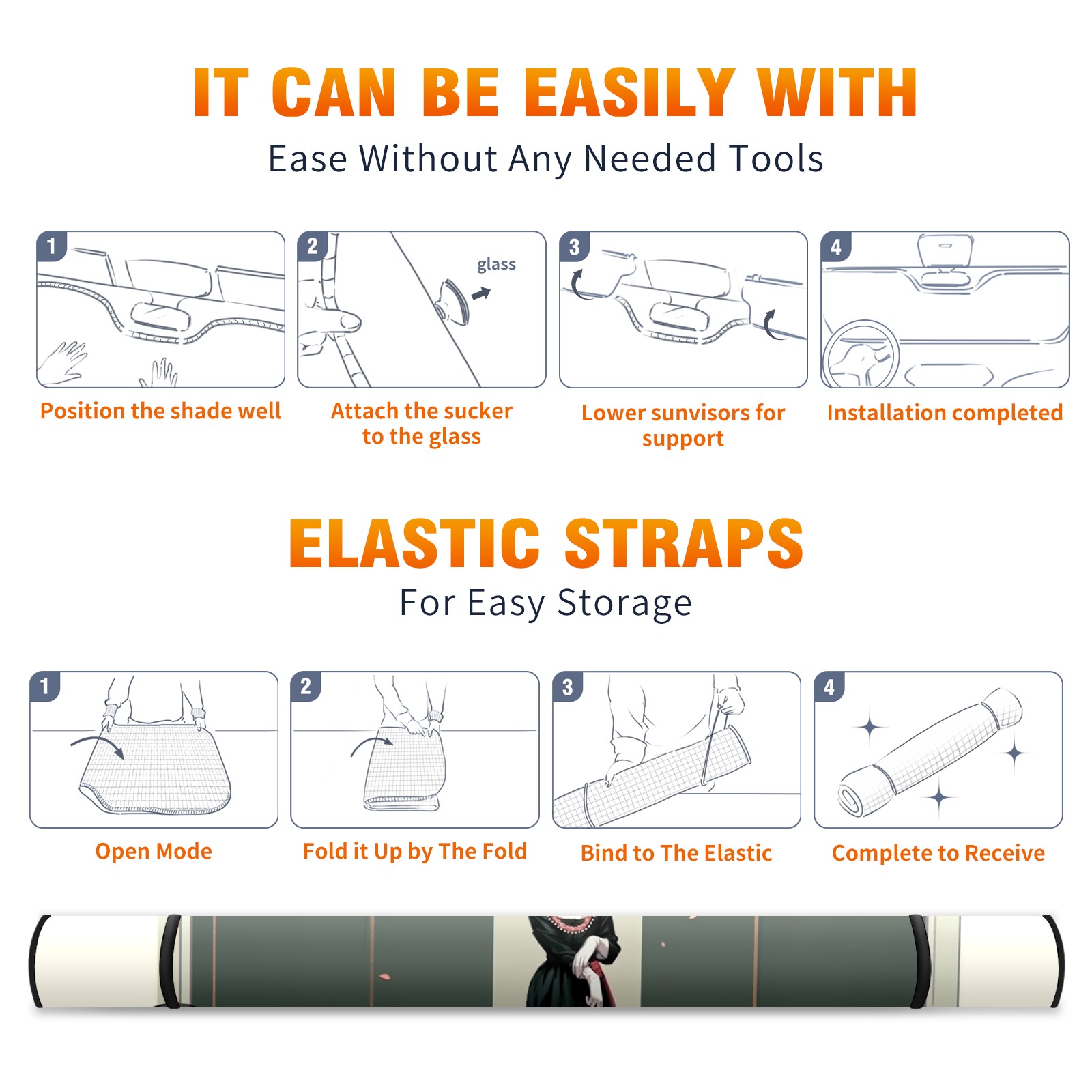 IT CAN BE EASILY WITH
Ease Without Any Needed Tools

1
Position the shade well

2
glass
Attach the sucker to the glass

3
Lower sunvisors for support

4
Installation completed

ELASTIC STRAPS
For Easy Storage

1
Open Mode

2
Fold it Up by The Fold

3
Bind to The Elastic

4
Complete to Receive