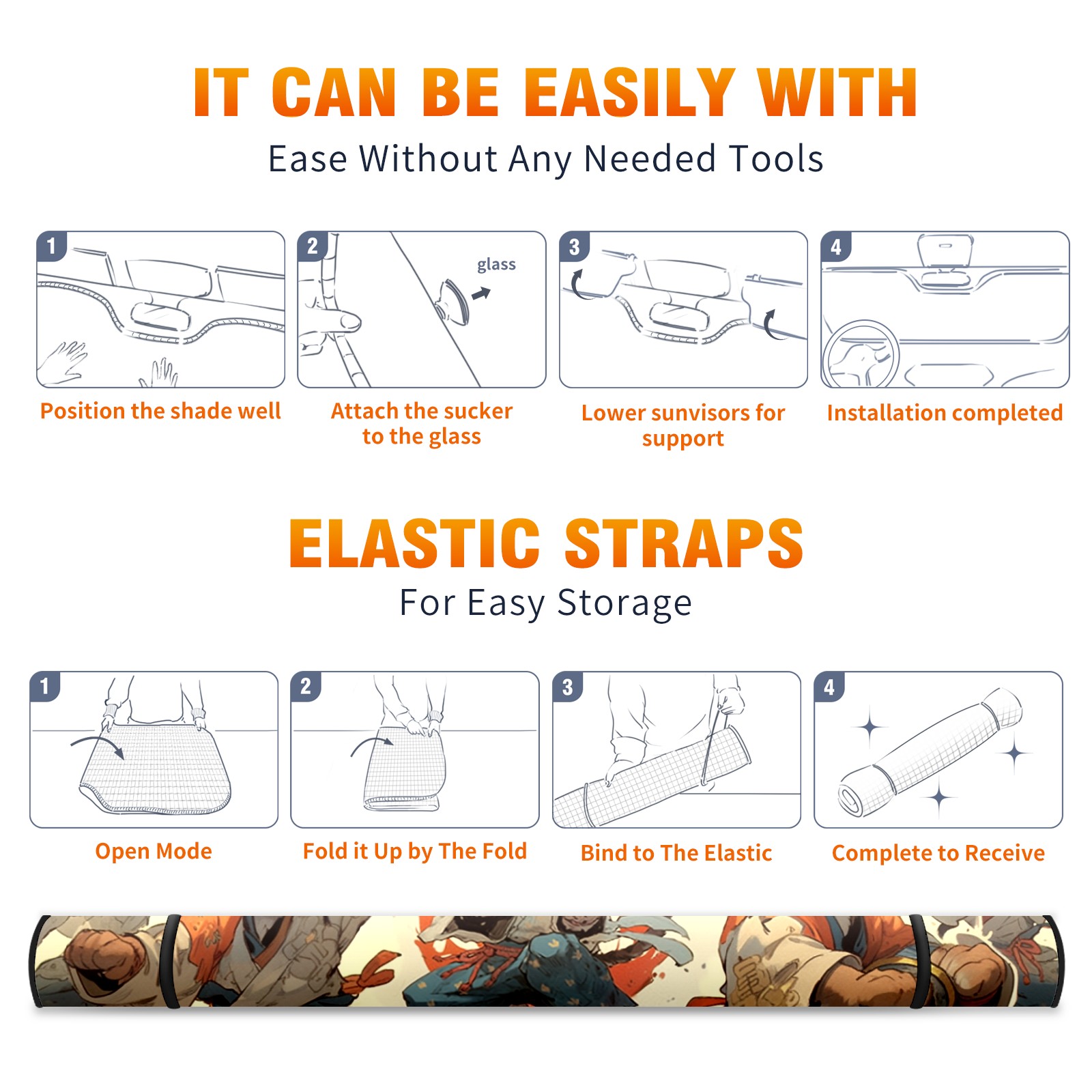 IT CAN BE EASILY WITH
Ease Without Any Needed Tools

1
Position the shade well

2
glass
Attach the sucker to the glass

3
Lower sunvisors for support

4
Installation completed

ELASTIC STRAPS
For Easy Storage

1
Open Mode

2
Fold it Up by The Fold

3
Bind to The Elastic

4
Complete to Receive