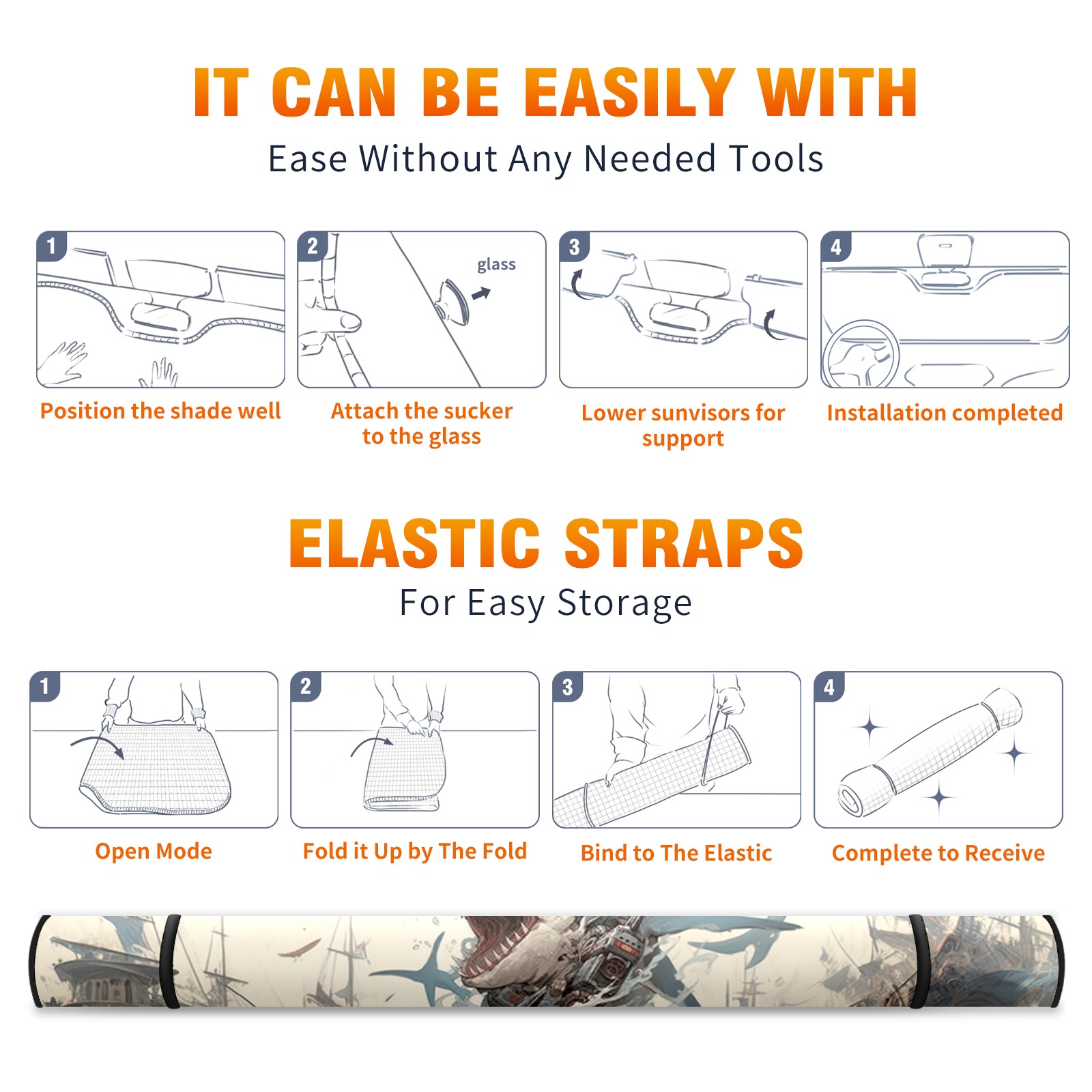 IT CAN BE EASILY WITH
Ease Without Any Needed Tools

1
Position the shade well

2
glass
Attach the sucker to the glass

3
Lower sunvisors for support

4
Installation completed

ELASTIC STRAPS
For Easy Storage

1
Open Mode

2
Fold it Up by The Fold

3
Bind to The Elastic

4
Complete to Receive