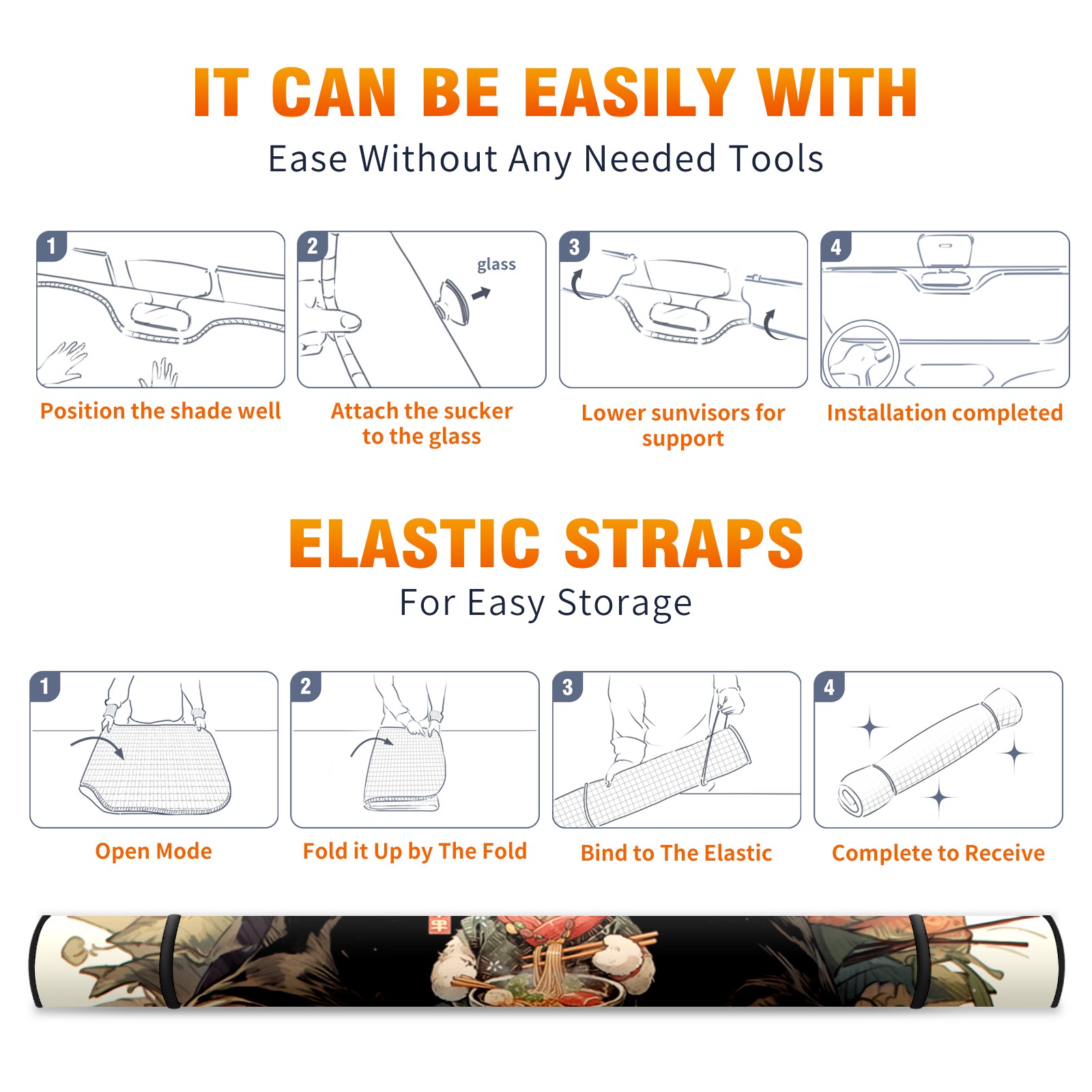 IT CAN BE EASILY WITH
Ease Without Any Needed Tools

1
Position the shade well

2
glass
Attach the sucker to the glass

3
Lower sunvisors for support

4
Installation completed

ELASTIC STRAPS
For Easy Storage

1
Open Mode

2
Fold it Up by The Fold

3
Bind to The Elastic

4
Complete to Receive