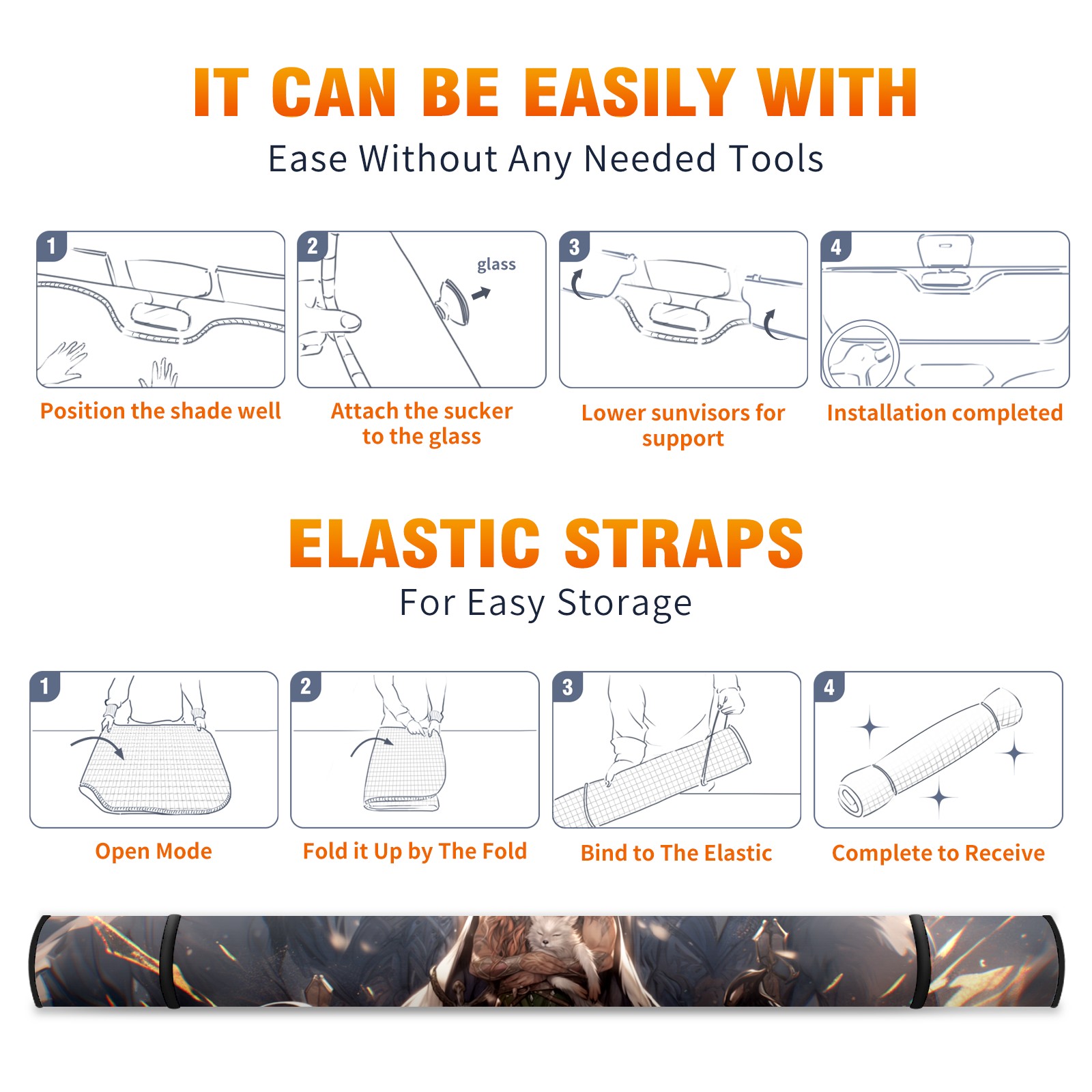 IT CAN BE EASILY WITH

Ease Without Any Needed Tools

1
Position the shade well

2
glass
Attach the sucker to the glass

3
Lower sunvisors for support

4
Installation completed

ELASTIC STRAPS

For Easy Storage

1
Open Mode

2
Fold it Up by The Fold

3
Bind to The Elastic

4
Complete to Receive