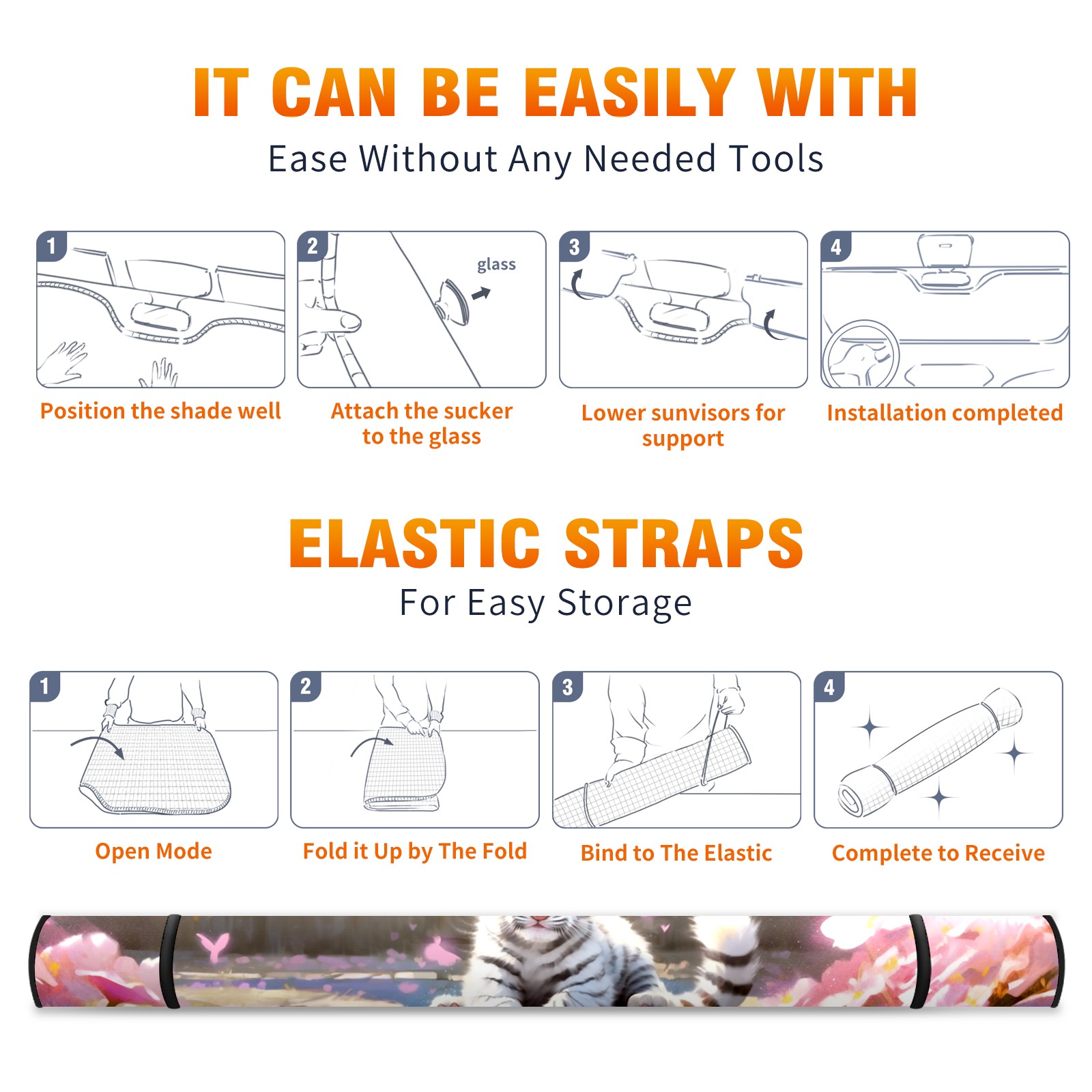 IT CAN BE EASILY WITH
Ease Without Any Needed Tools

1
Position the shade well

2
glass
Attach the sucker to the glass

3
Lower sunvisors for support

4
Installation completed

ELASTIC STRAPS
For Easy Storage

1
Open Mode

2
Fold it Up by The Fold

3
Bind to The Elastic

4
Complete to Receive